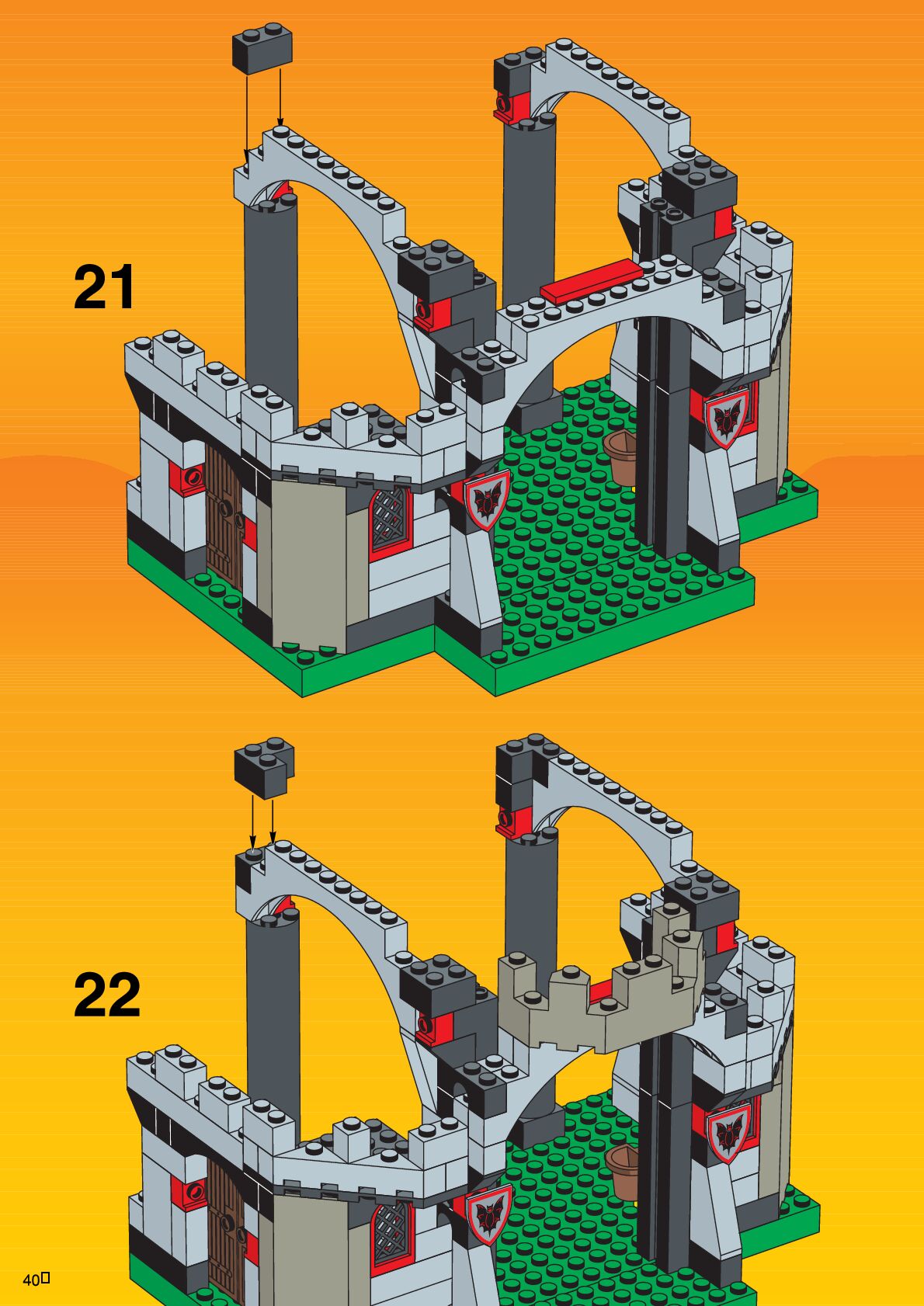 21

22

40