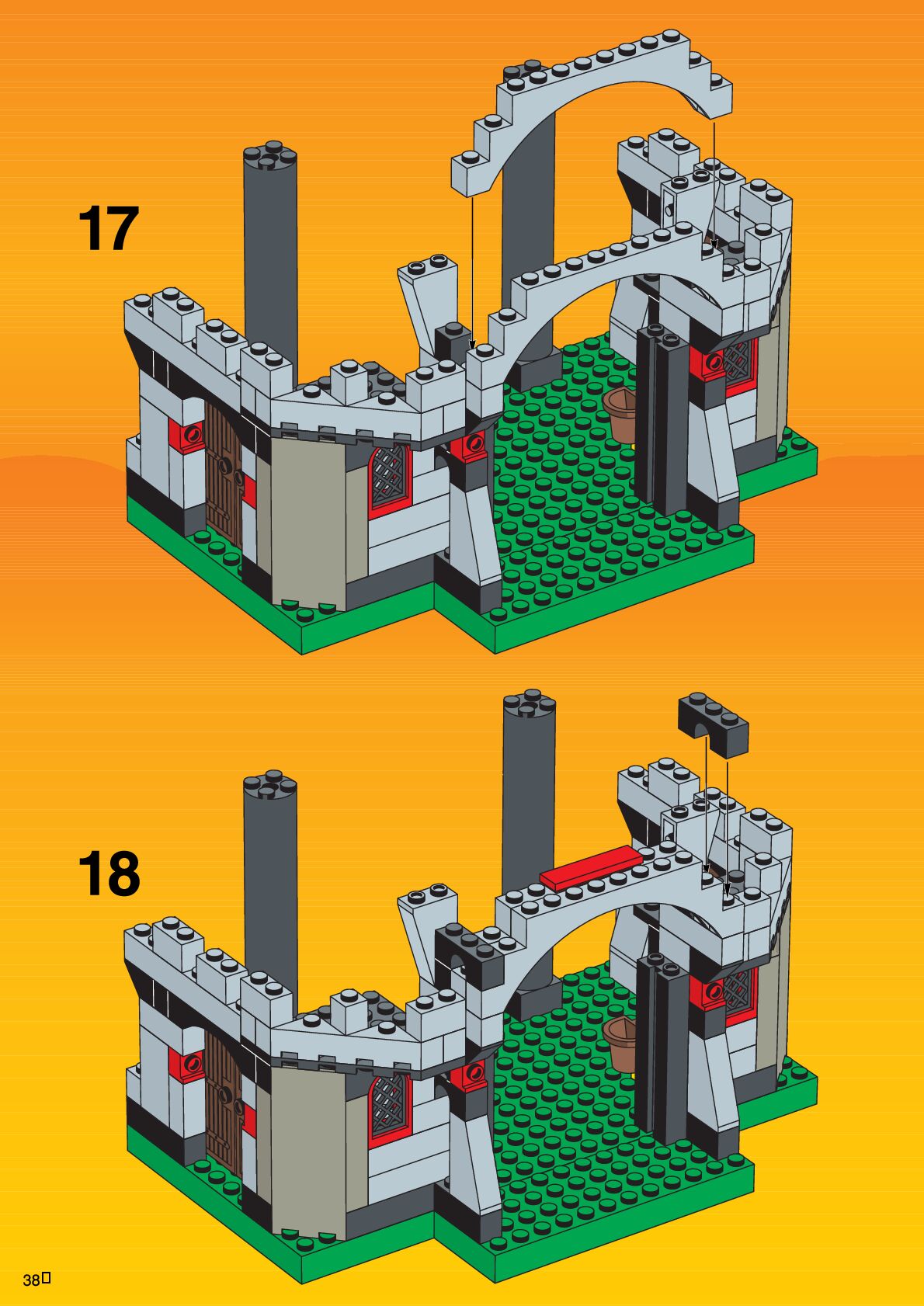 17

18

38