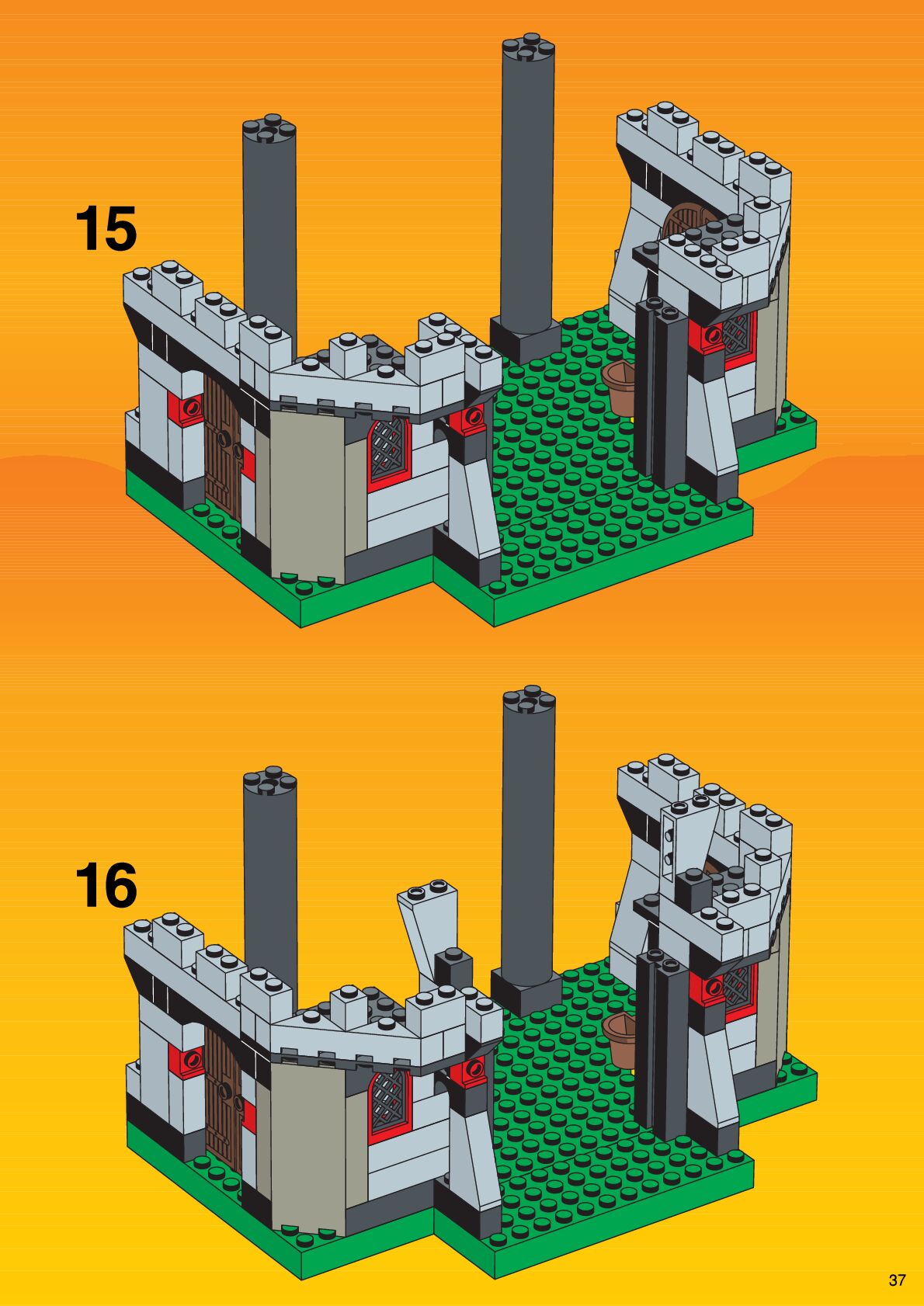 15

16

37