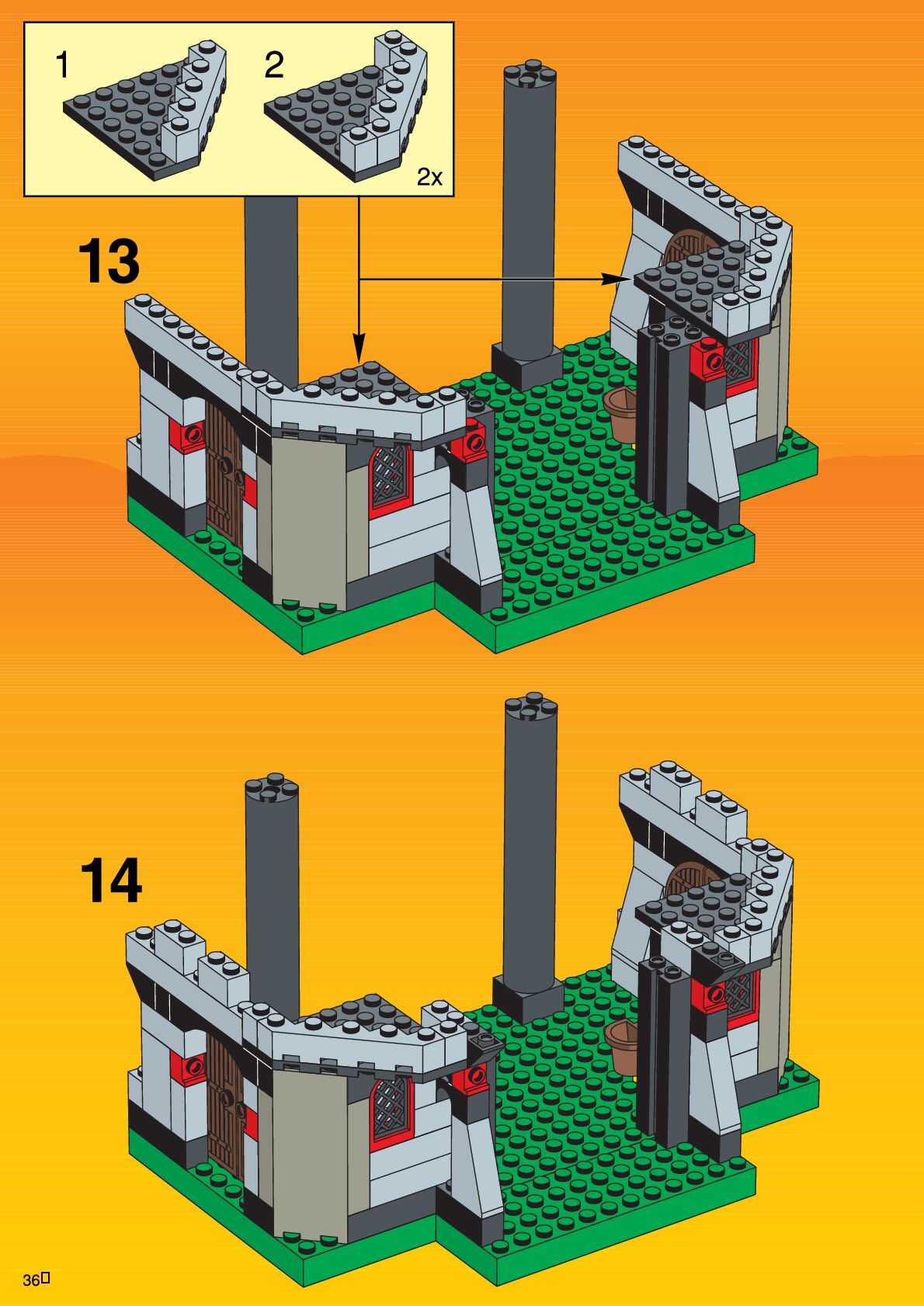 1

2

2x

13

14

36