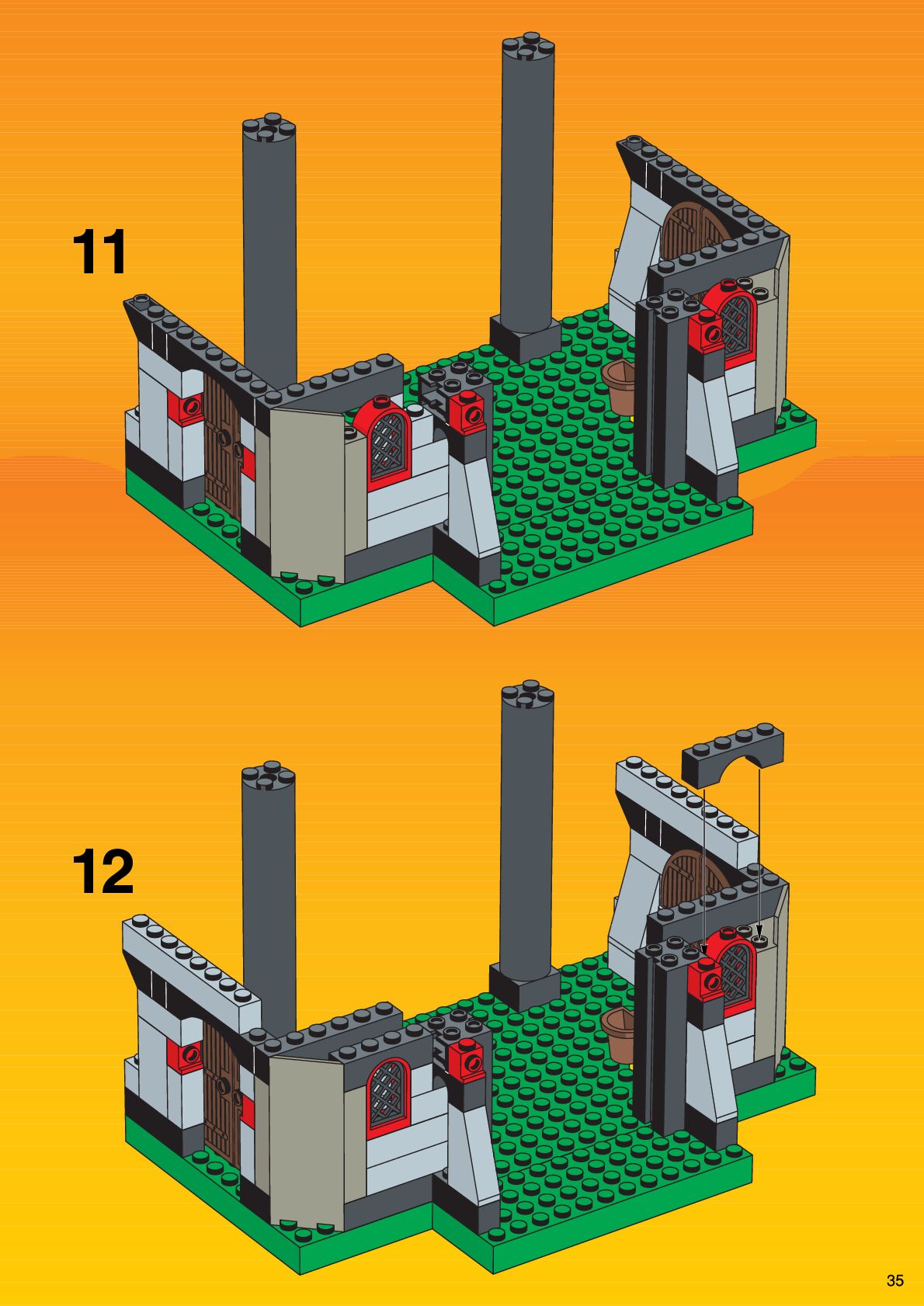 11

12

35