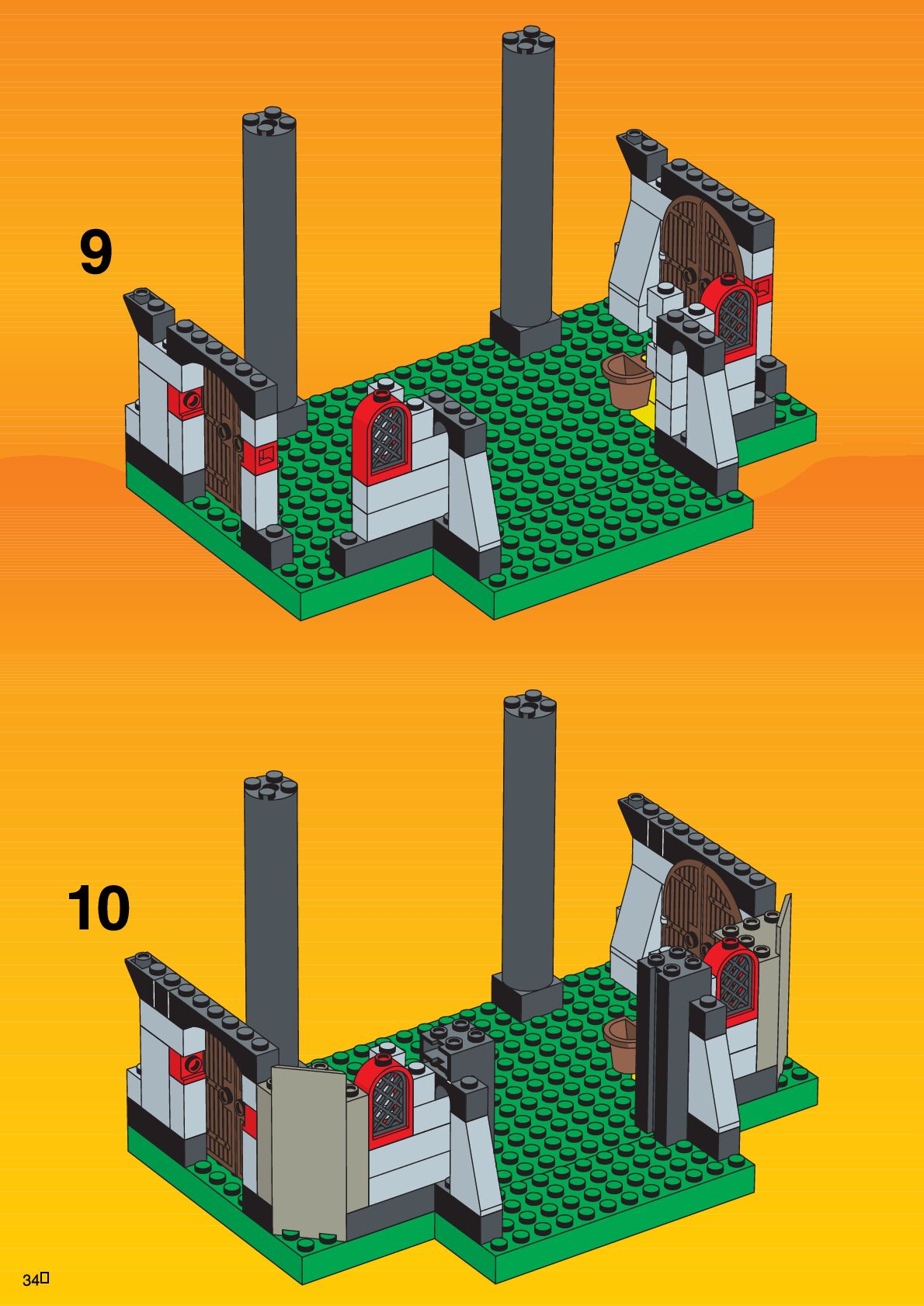 9

10

34