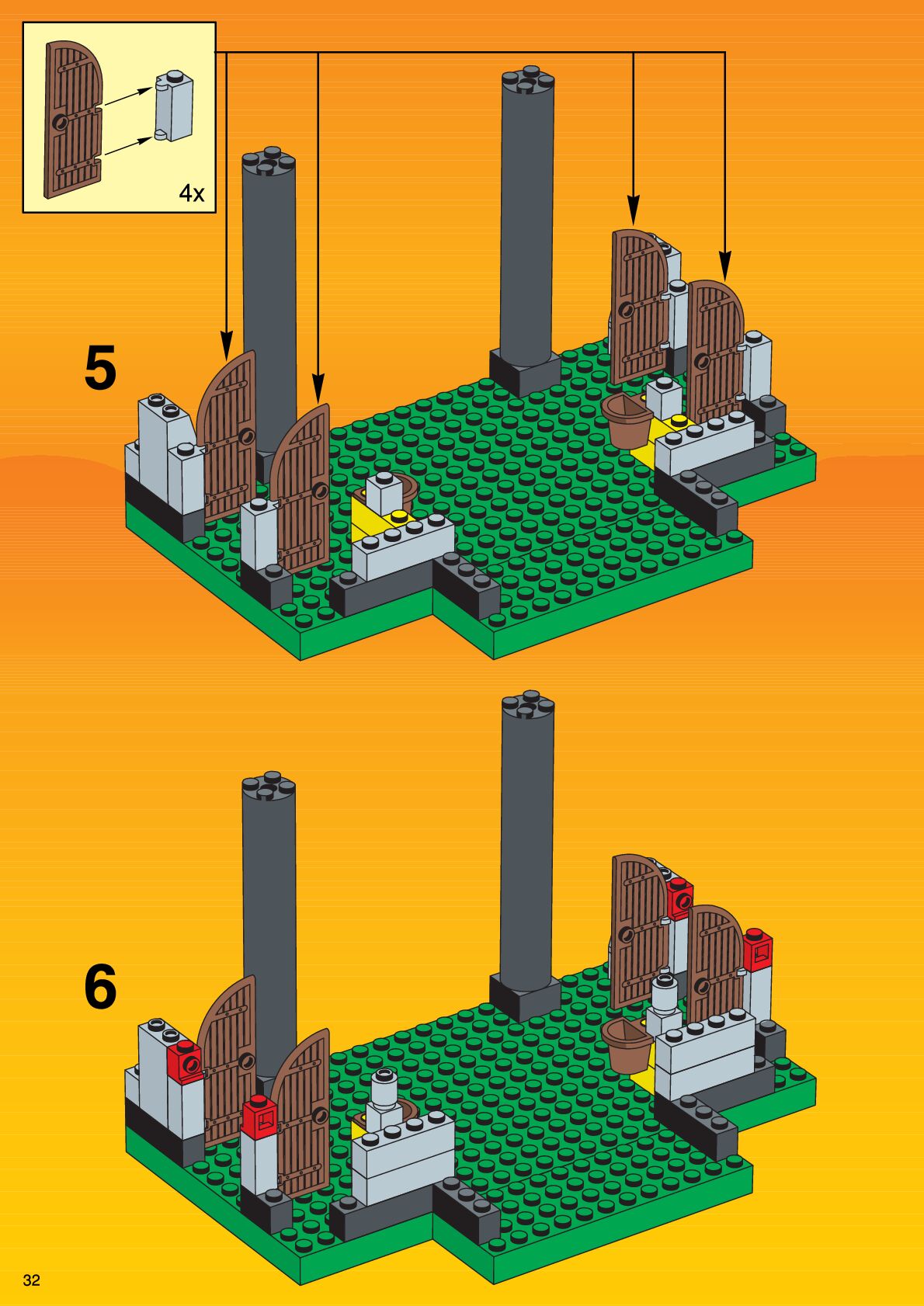 4x

5

6

32