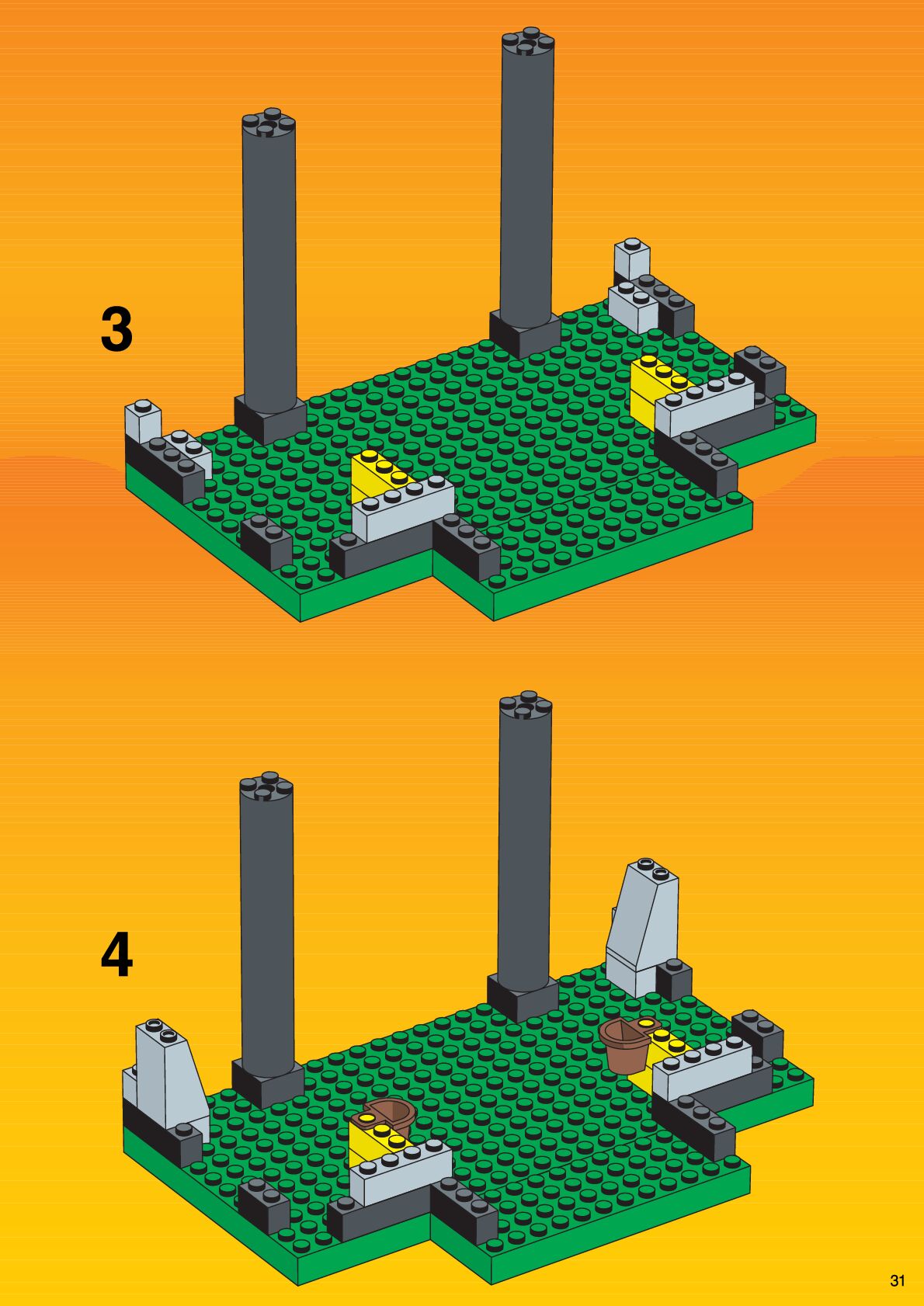 3

4

31