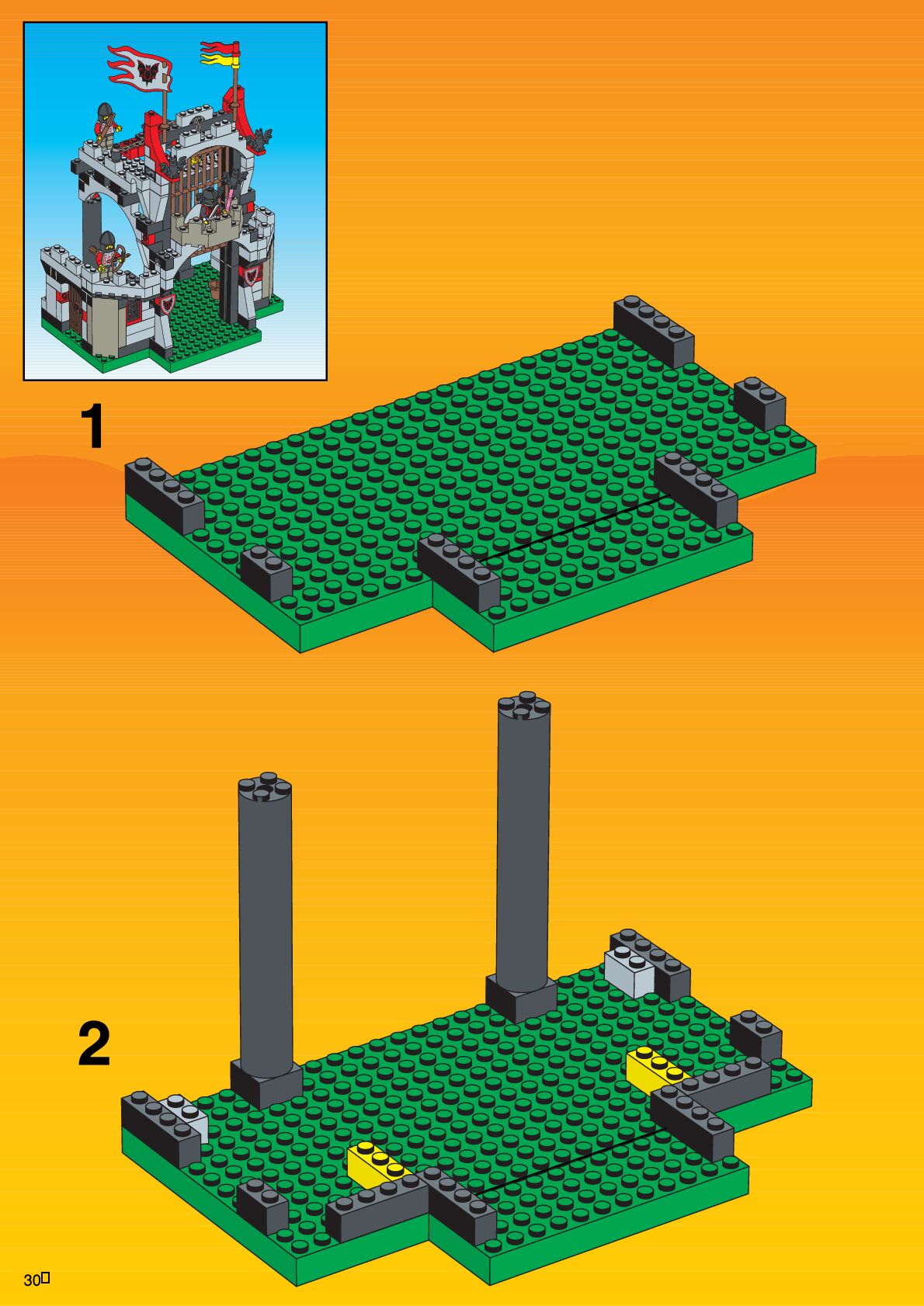 1

2

30