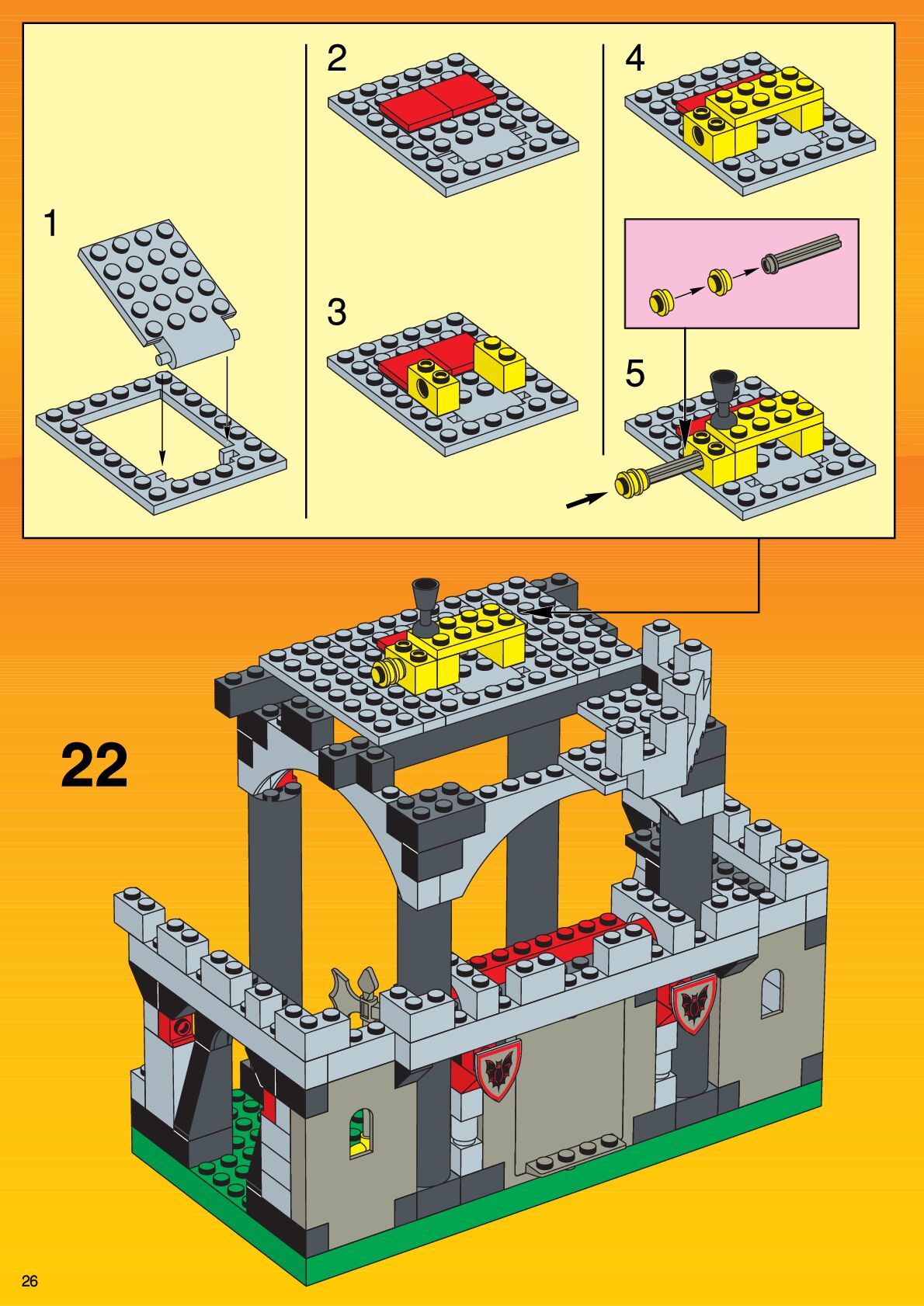 1

2

3

4

5

22

26