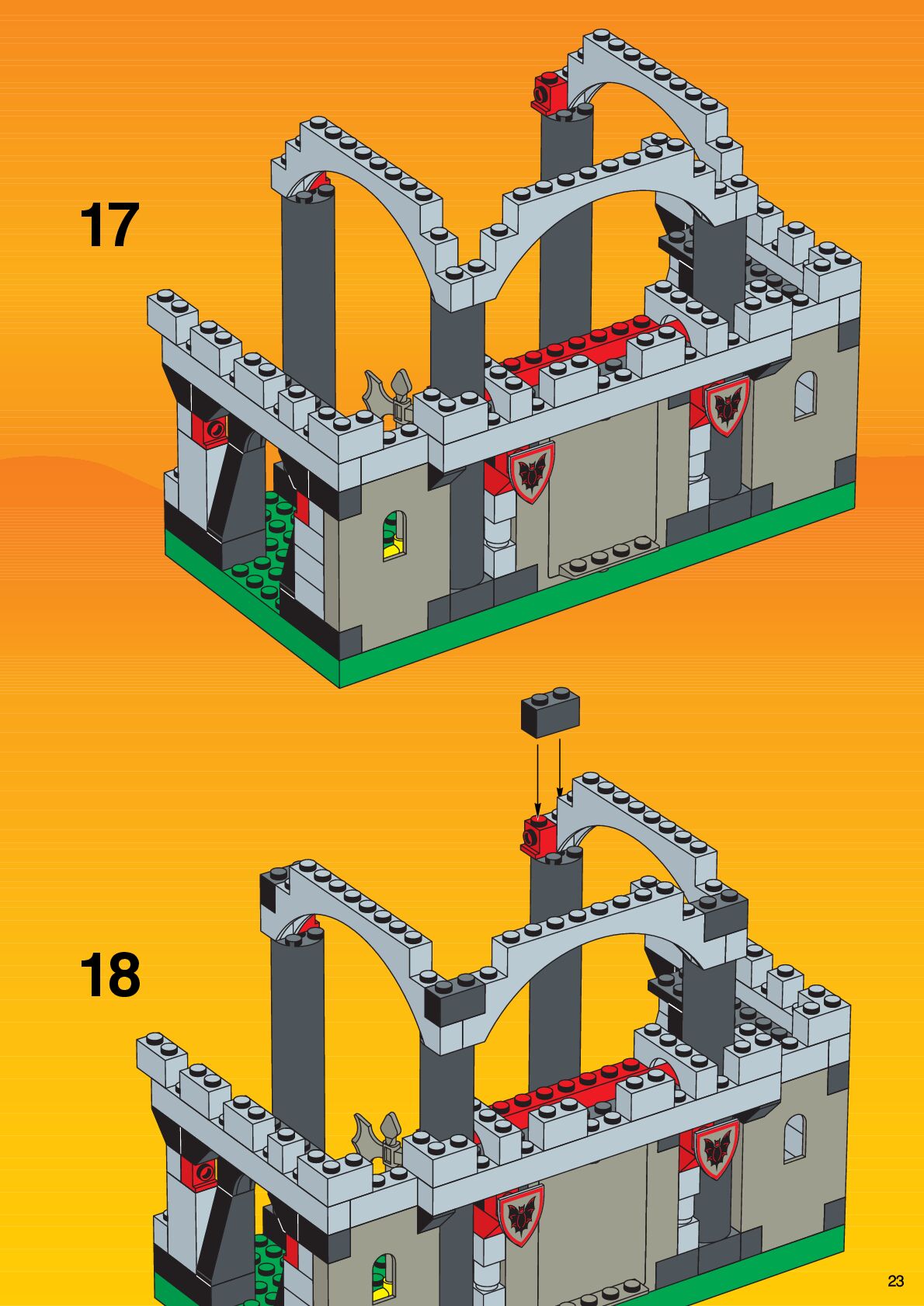 17

18

23