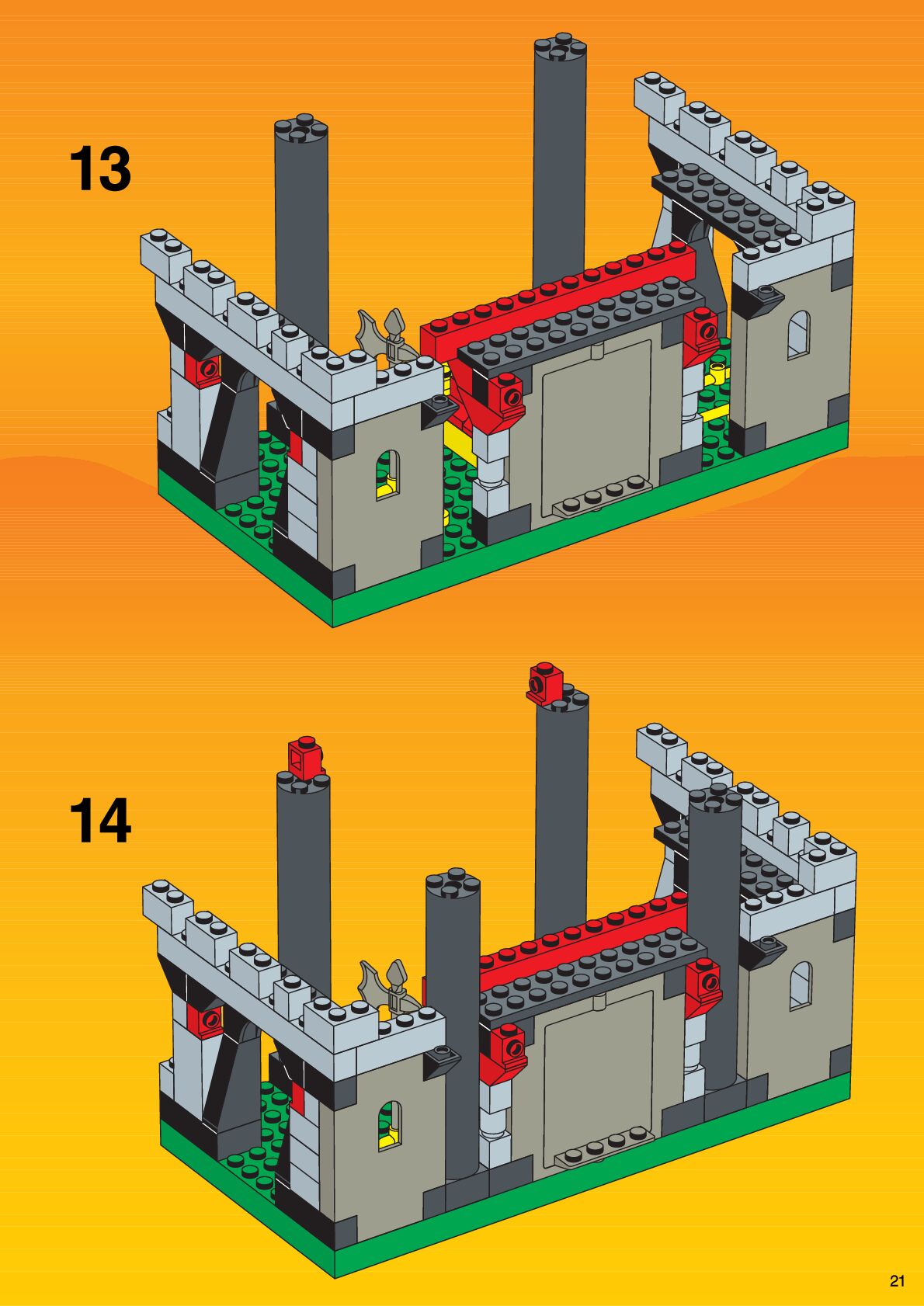 13

14

21