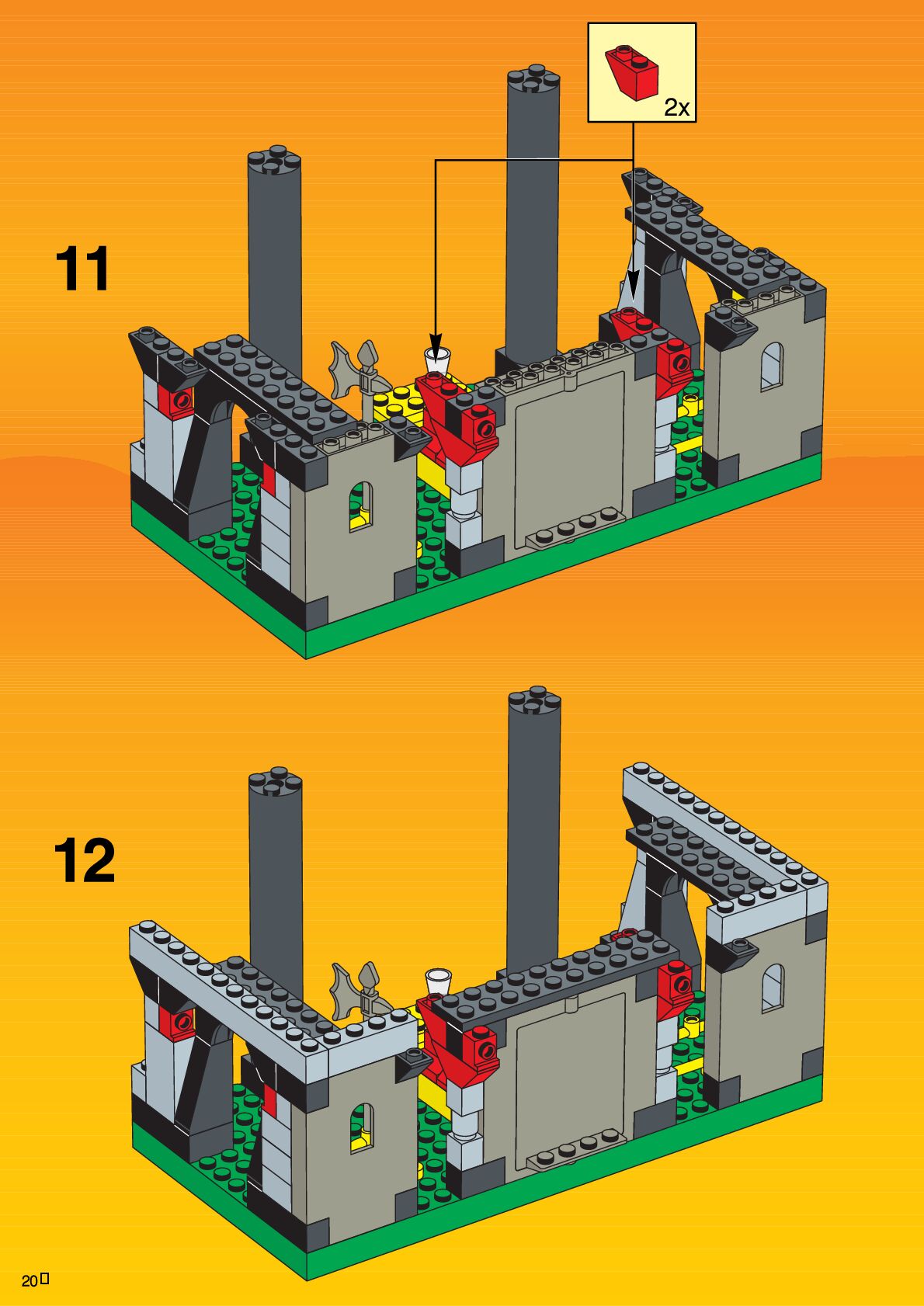 2x

11

12

20