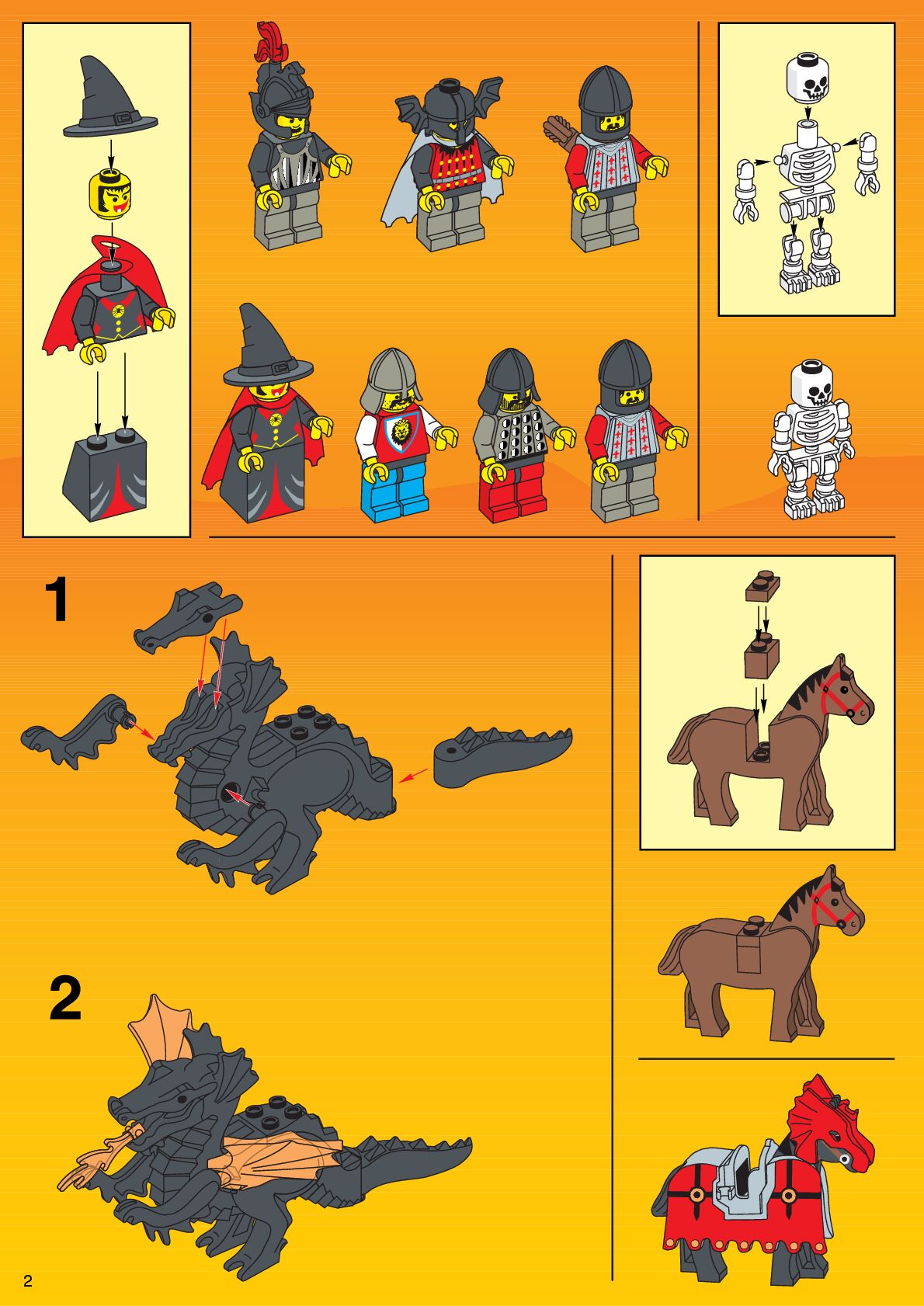 1

2

2