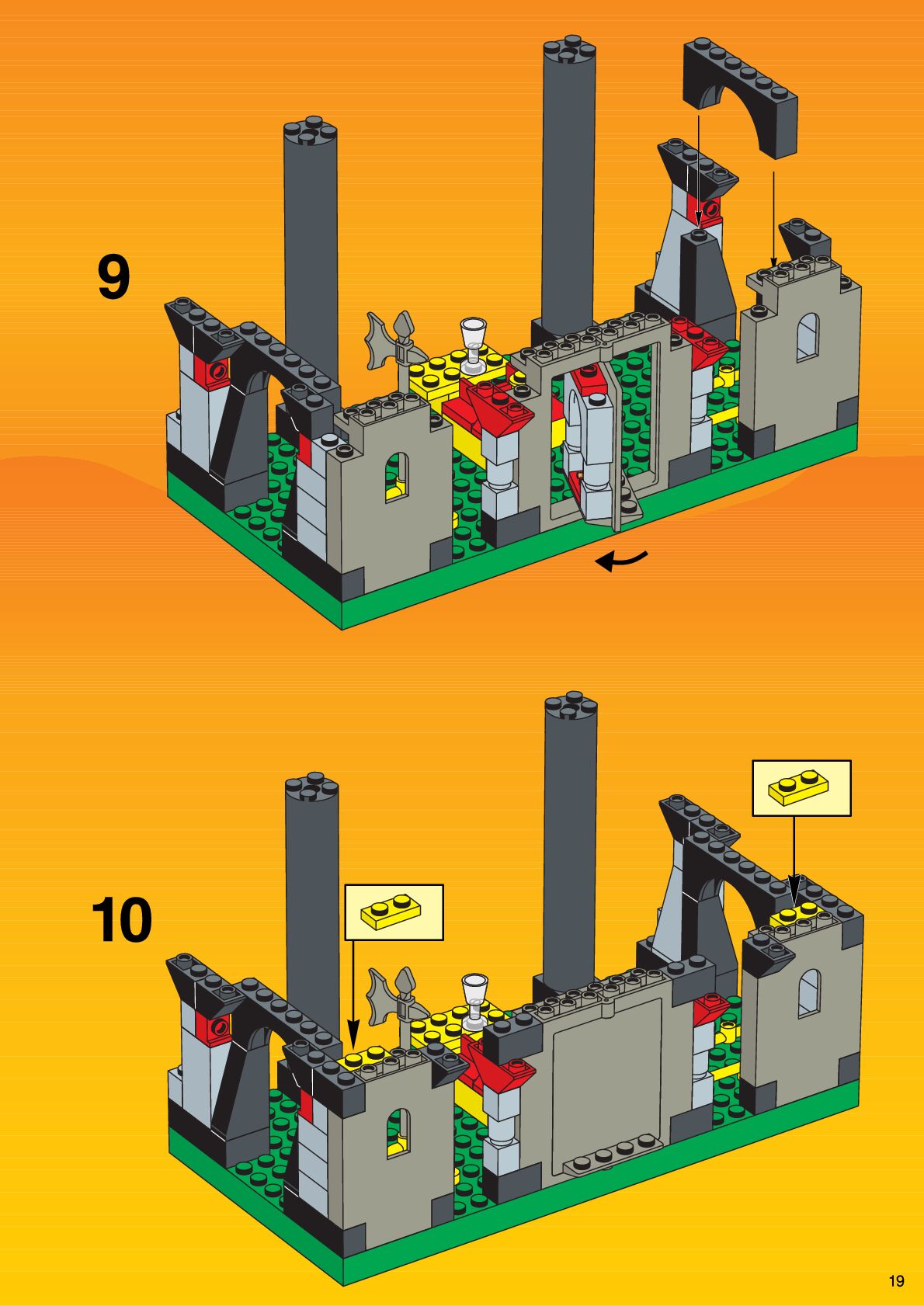 9

10

19