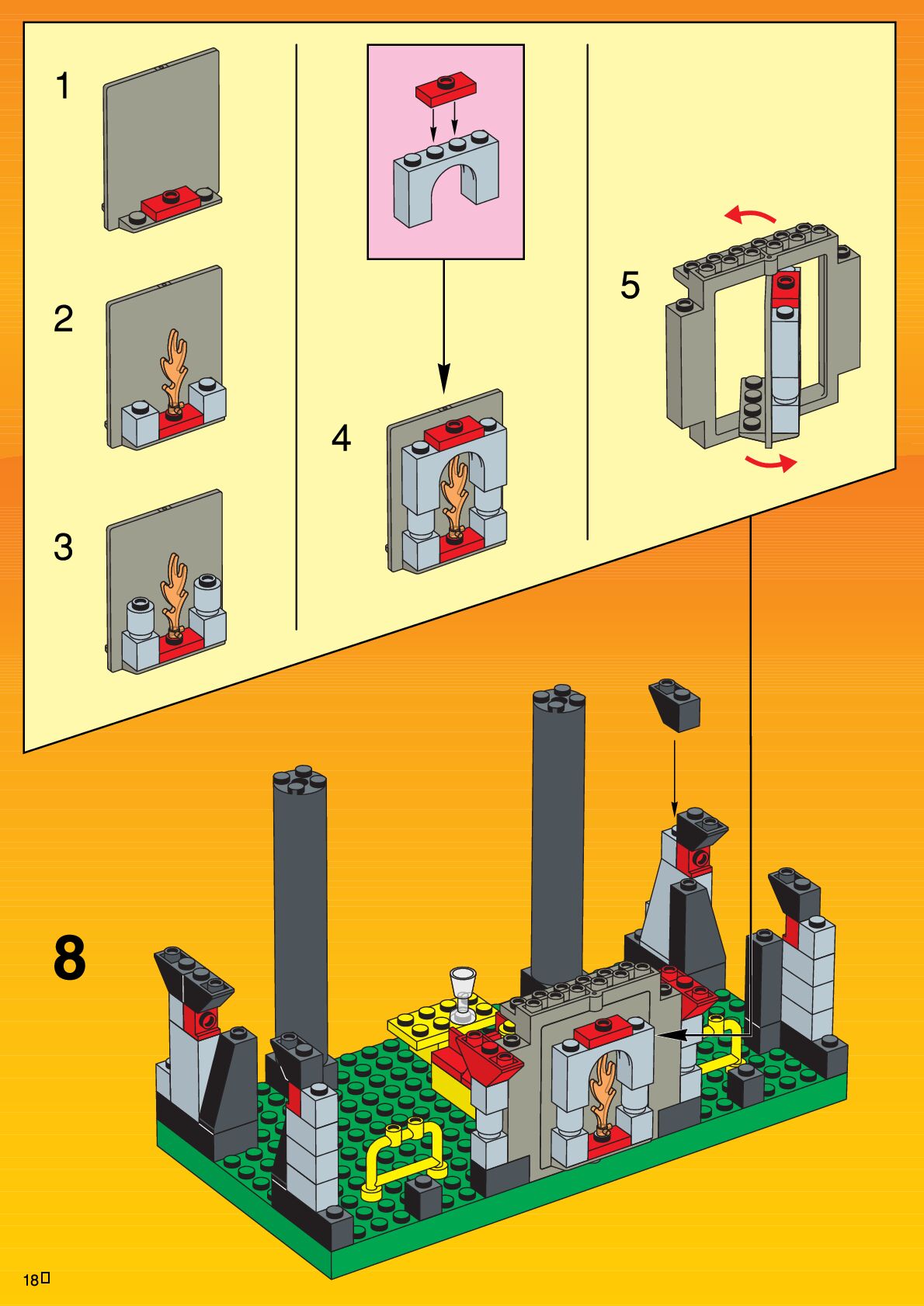 1

2

3

4

5

8

18