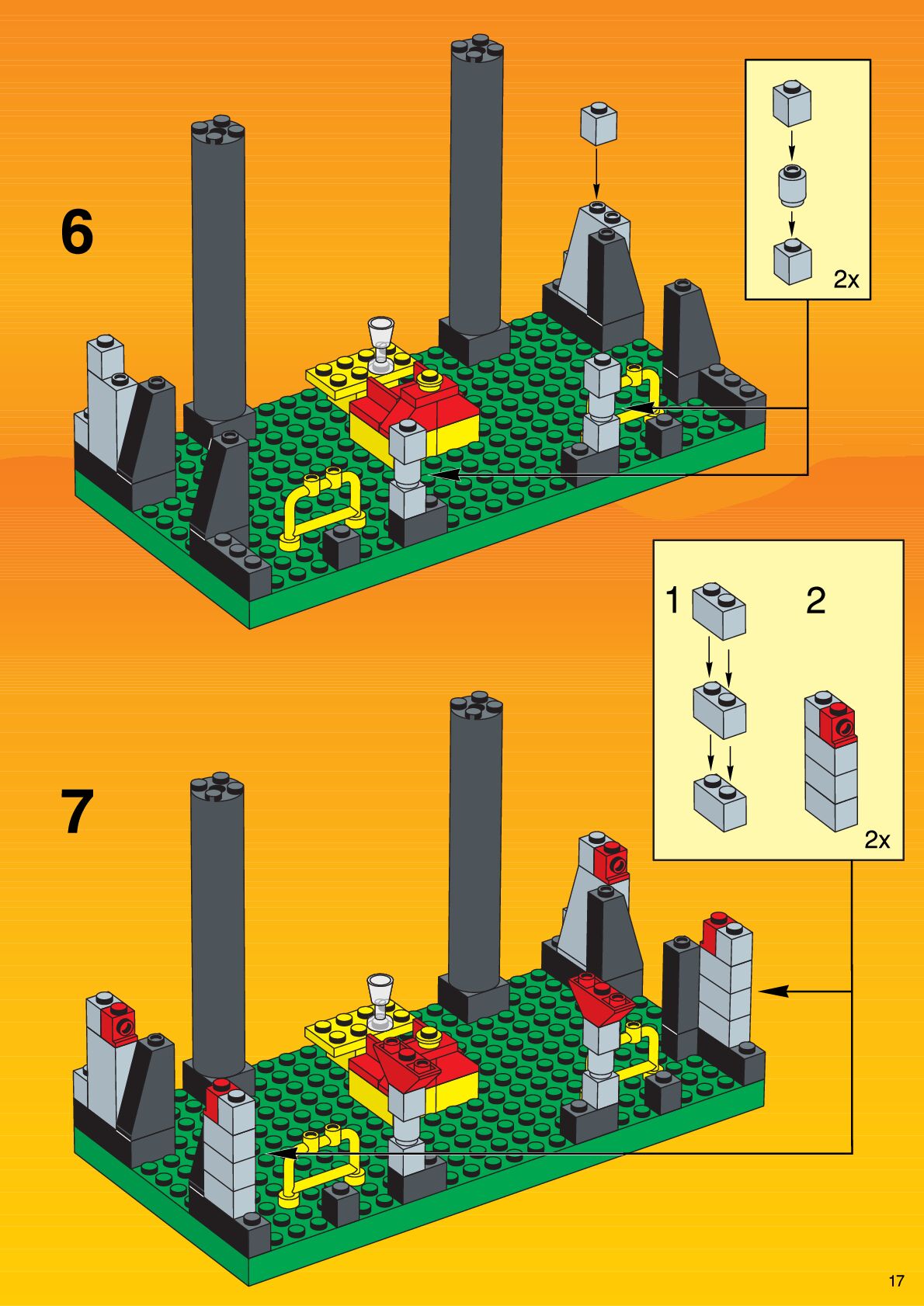 6

2x

1

2

2x

7

17