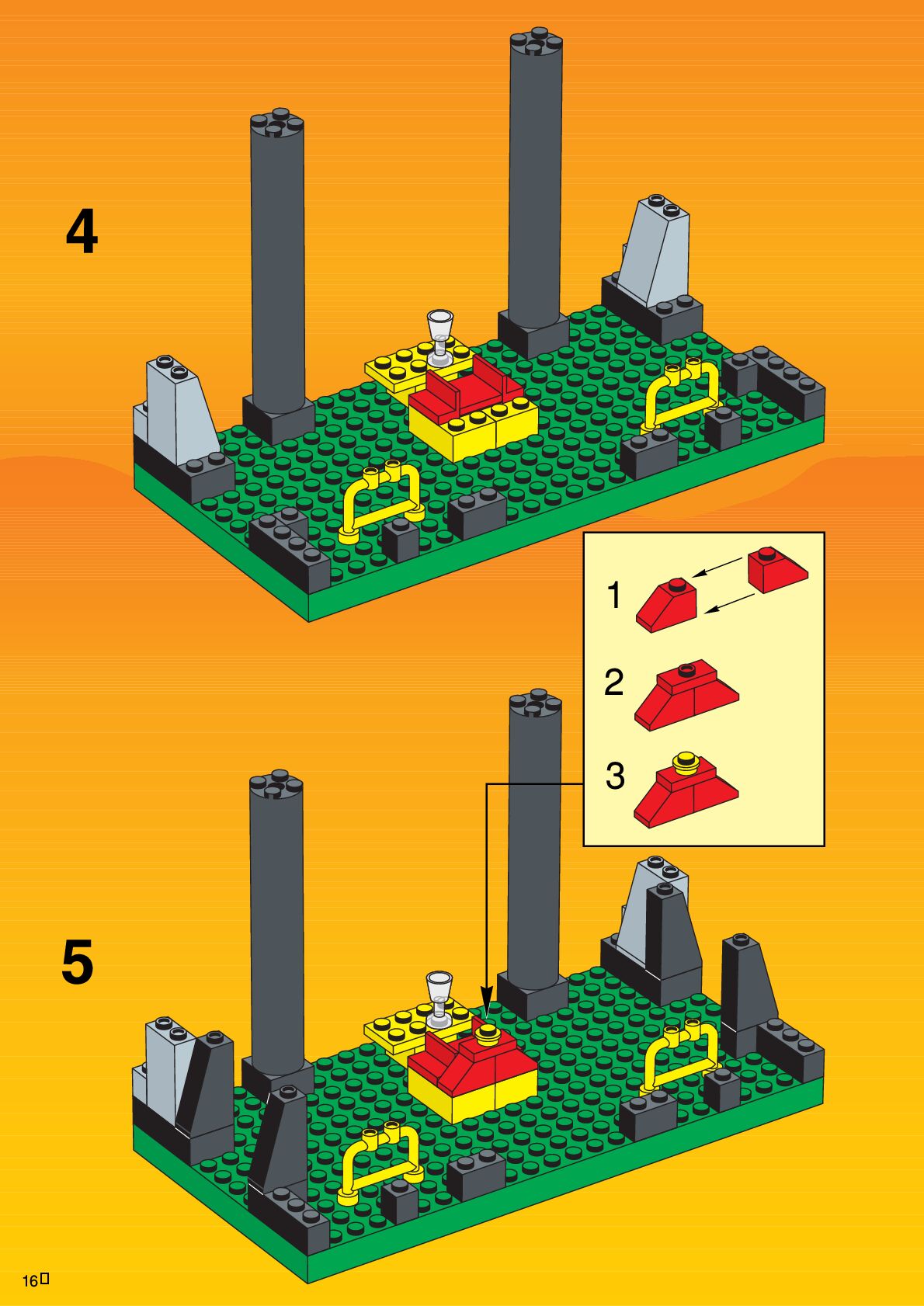 4

1

2

3

5

16