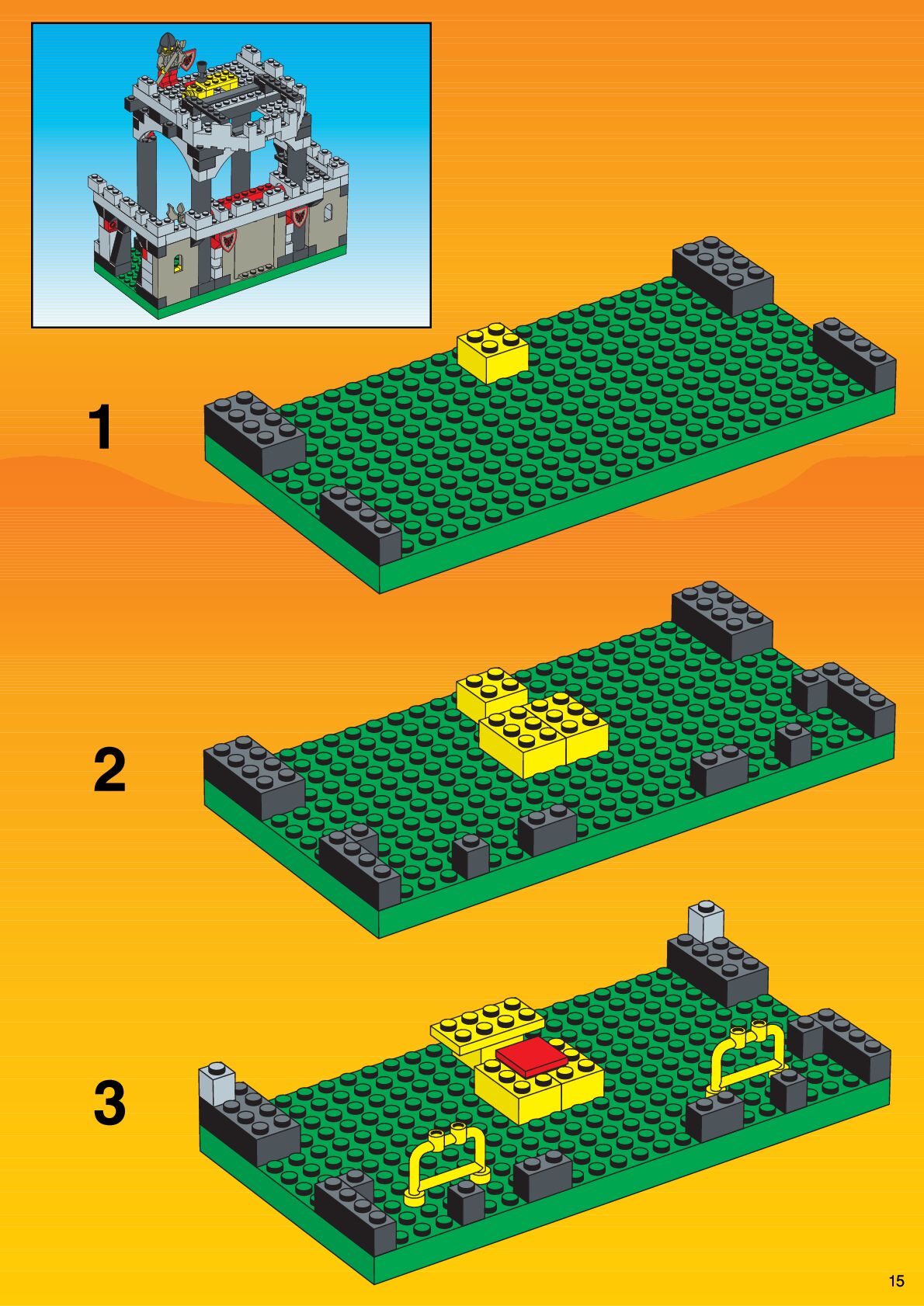 1

2

3

15