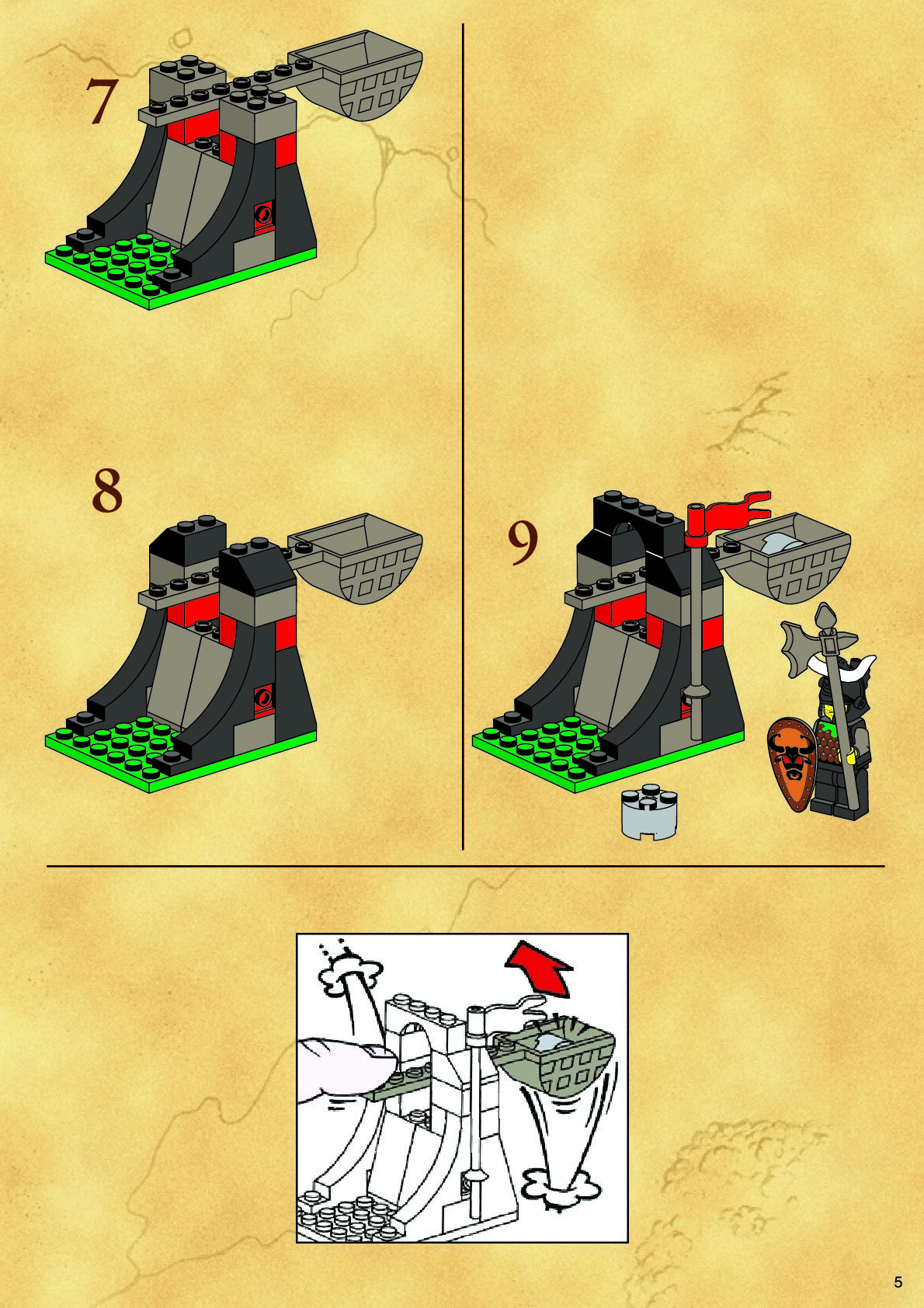 7

8

9

5