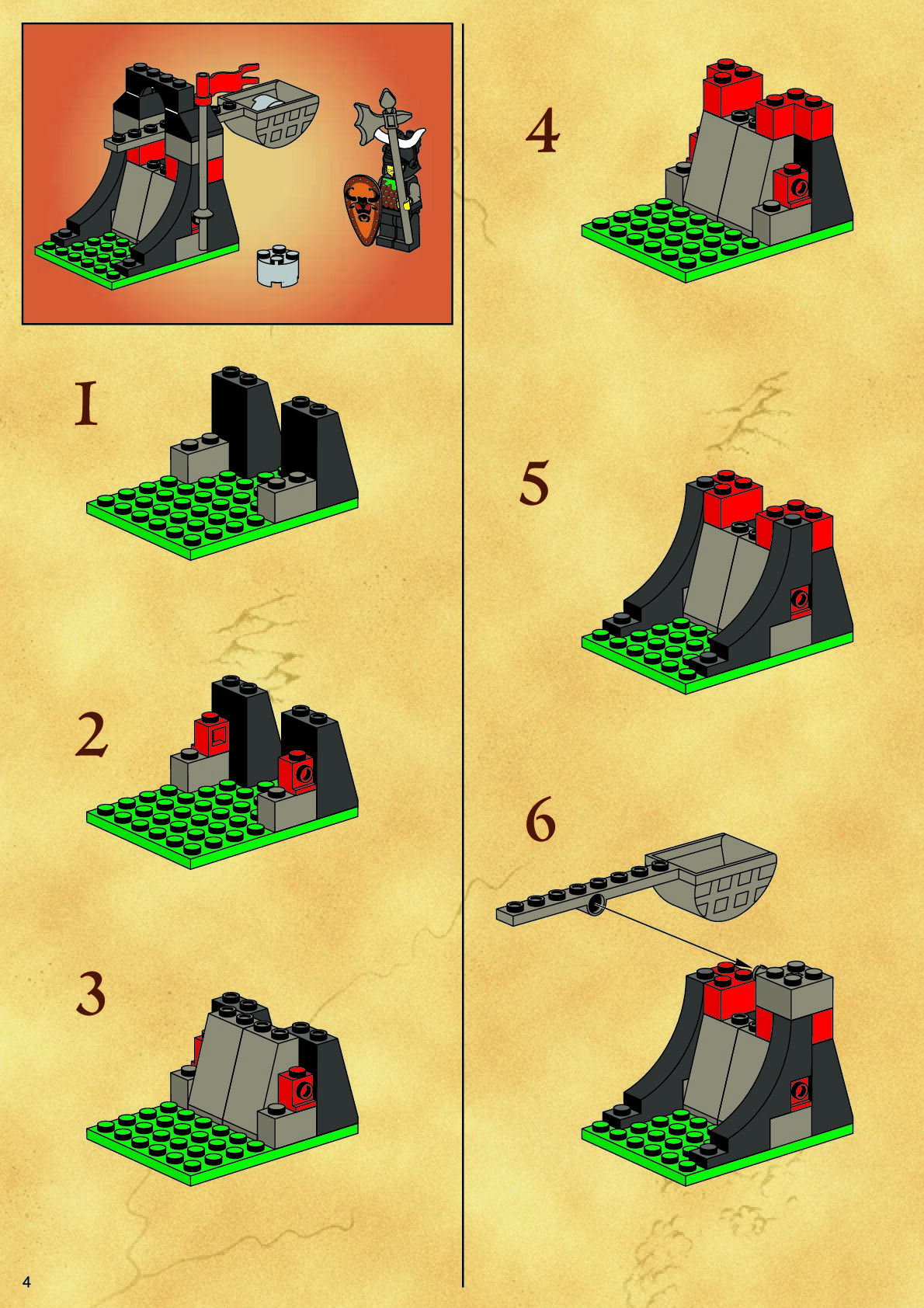 1

2

3

4

5

6

4