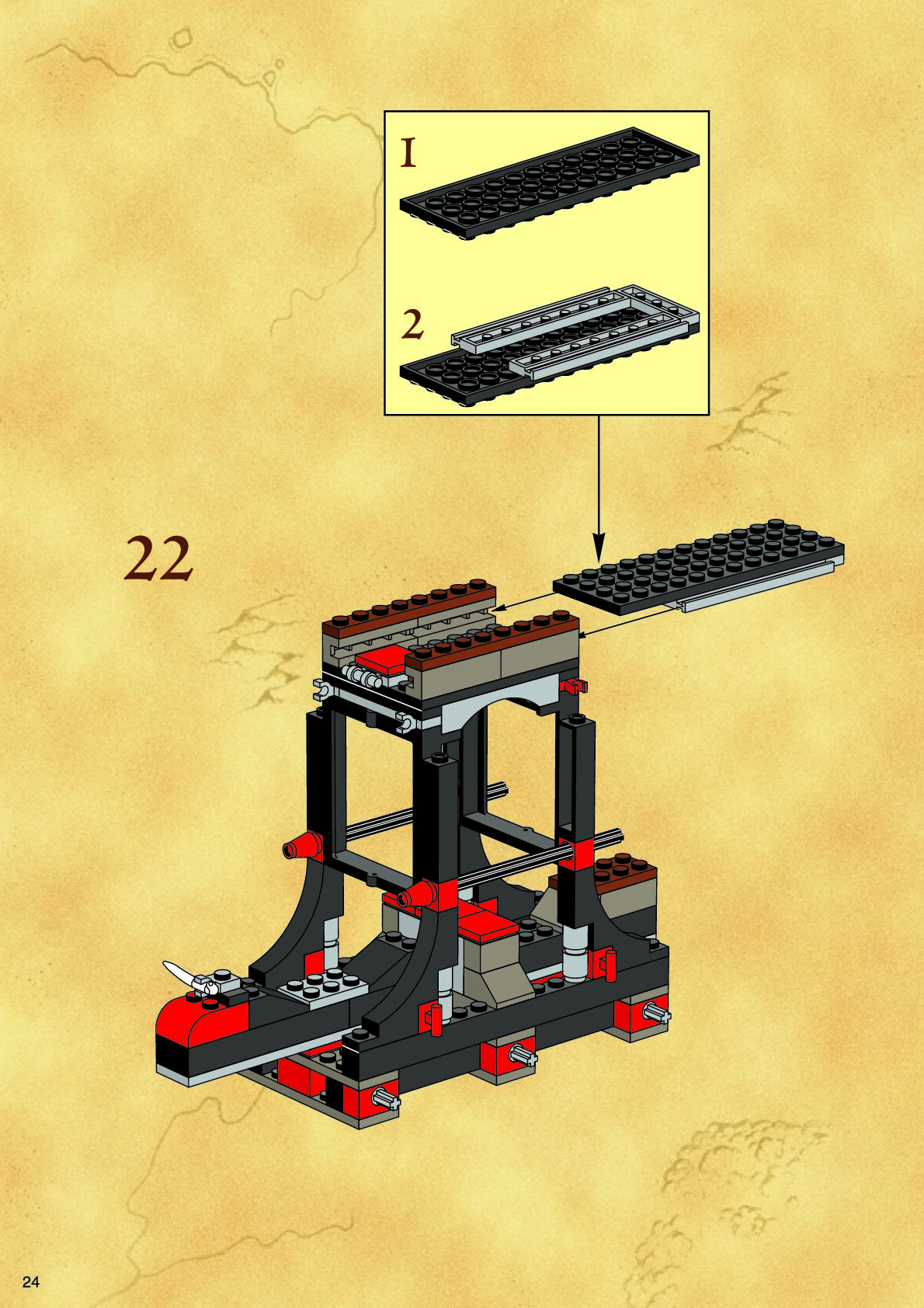 1

2

22

24