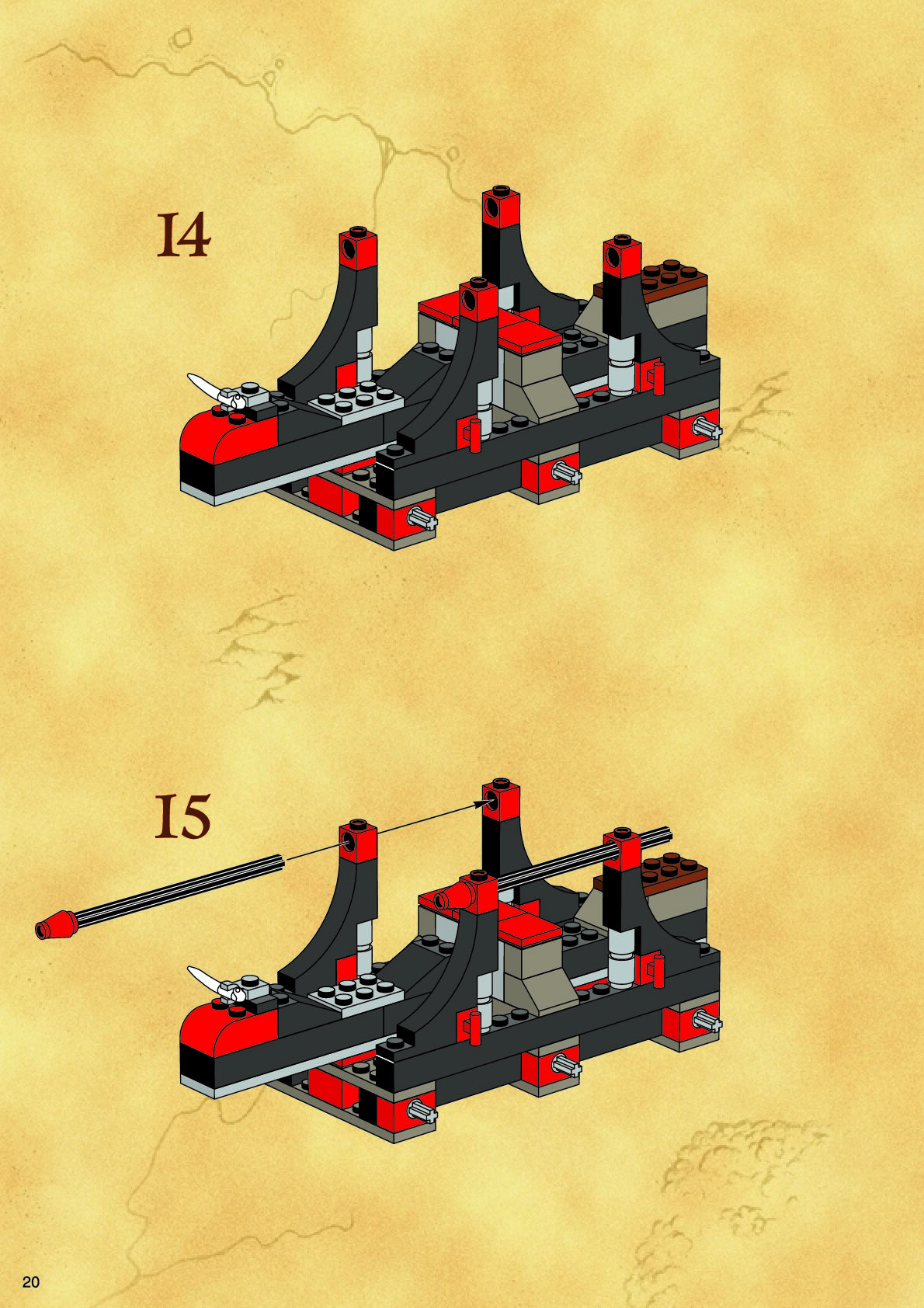 14

15

20