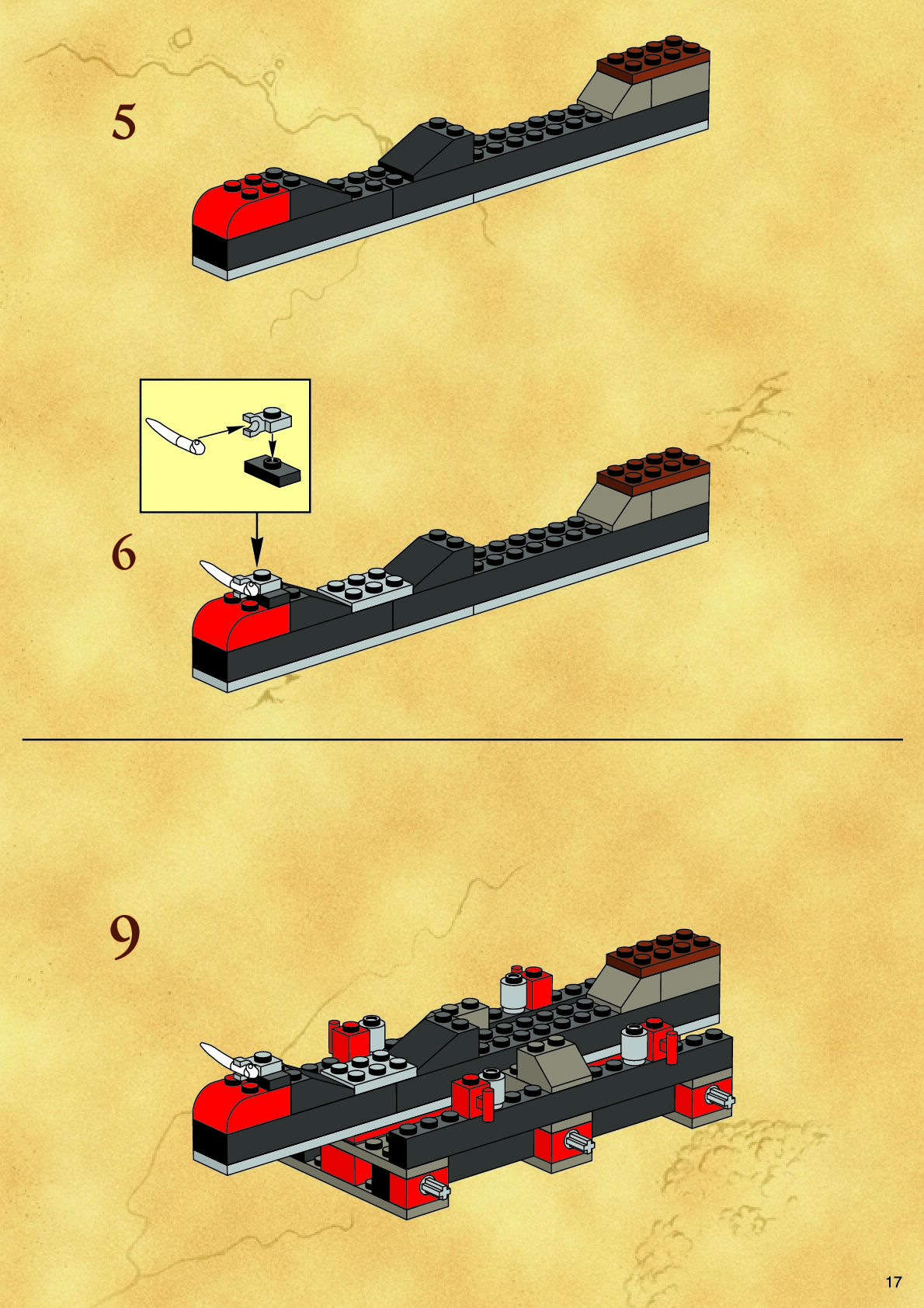 5

6

9

17