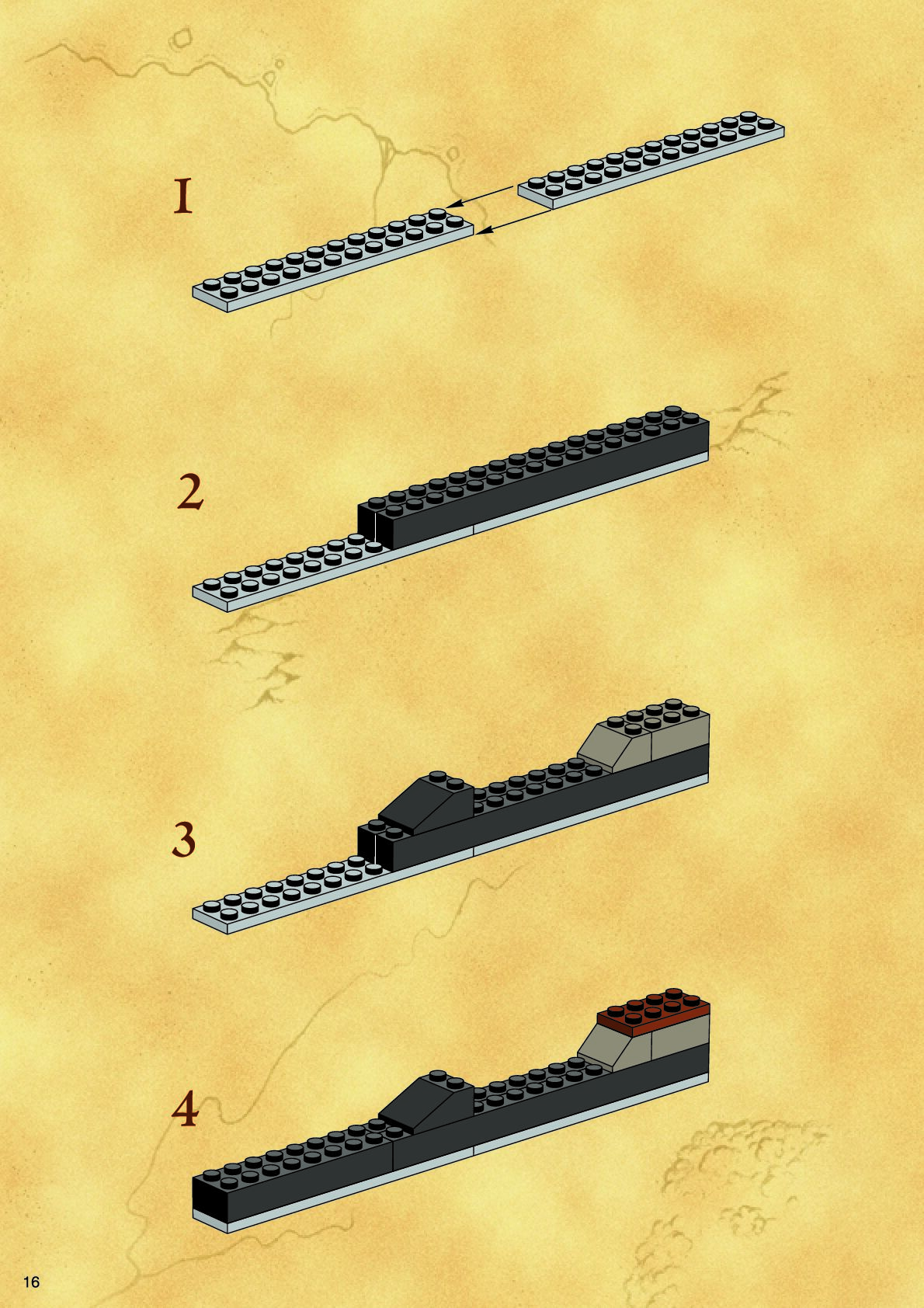 1

2

3

4

16