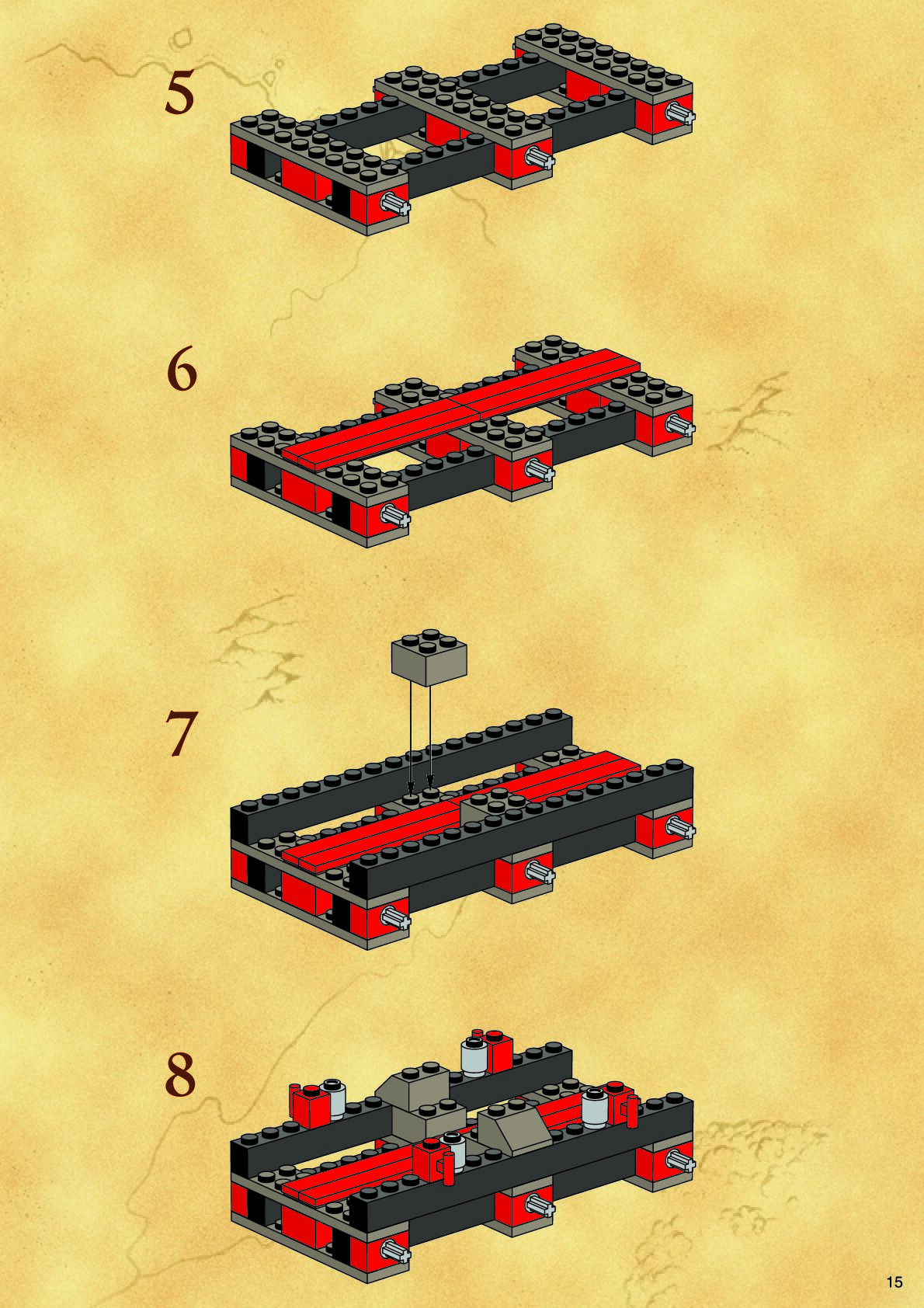 5

6

7

8

15