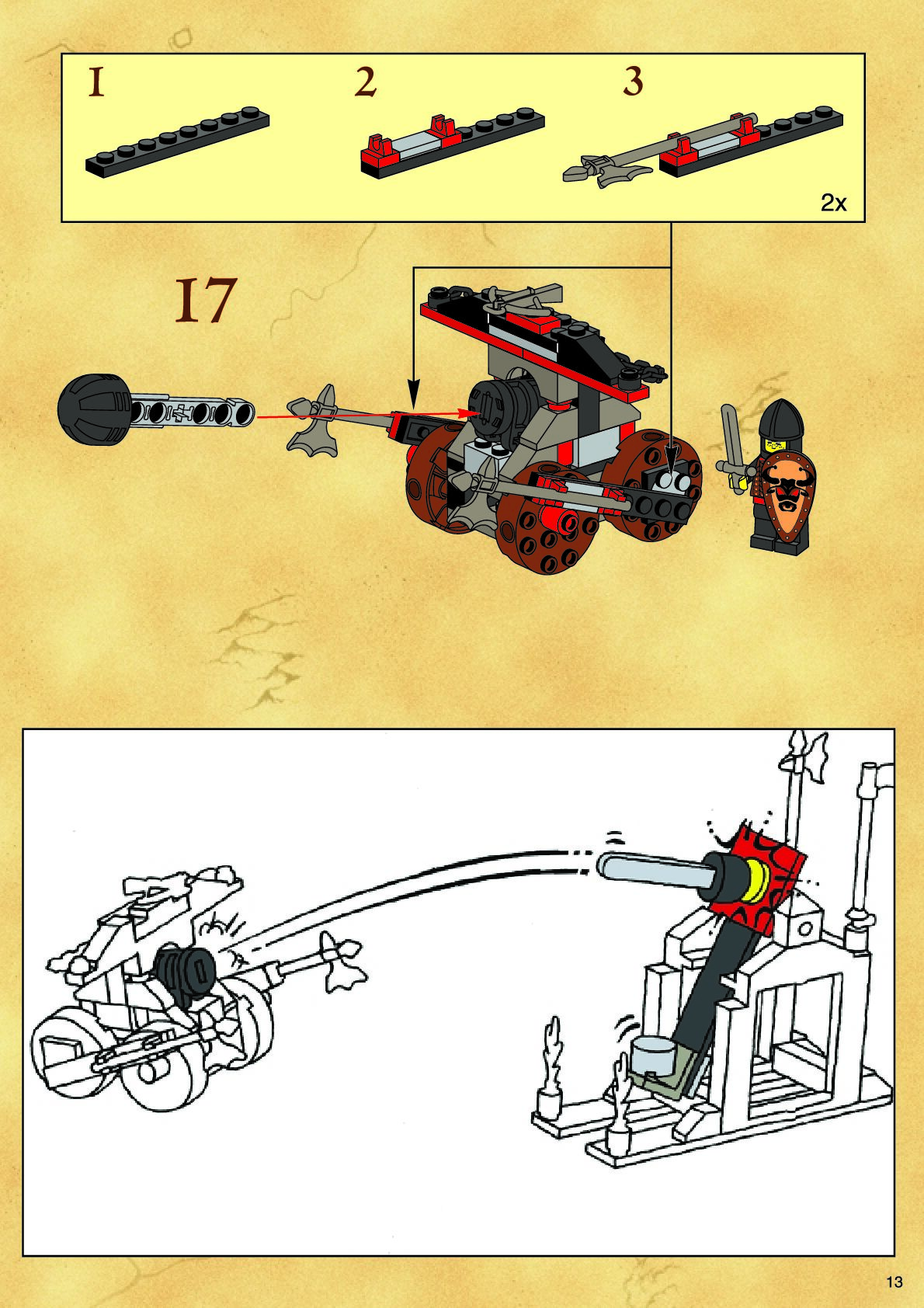 1

2

3

2x

17

13