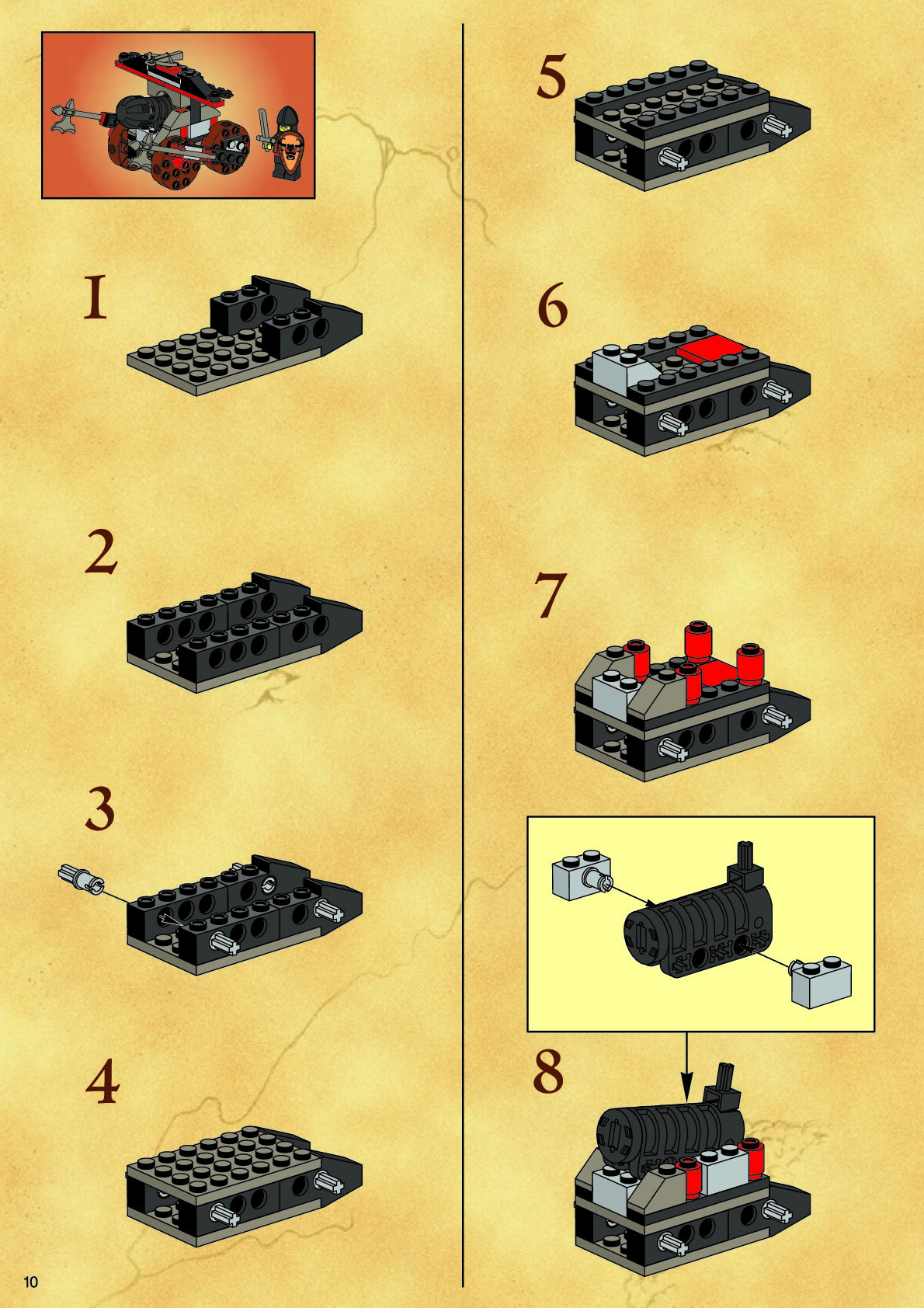 1

2

3

4

5

6

7

8

10