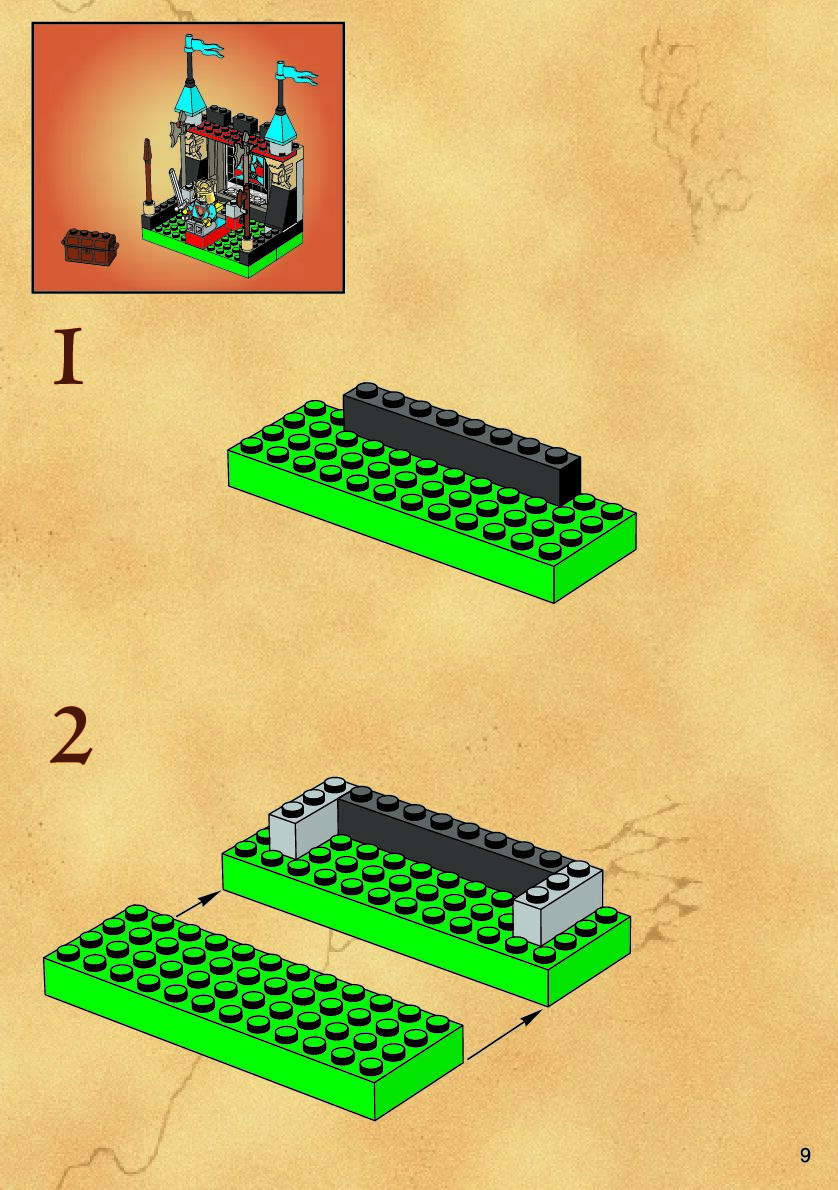 1

2

9