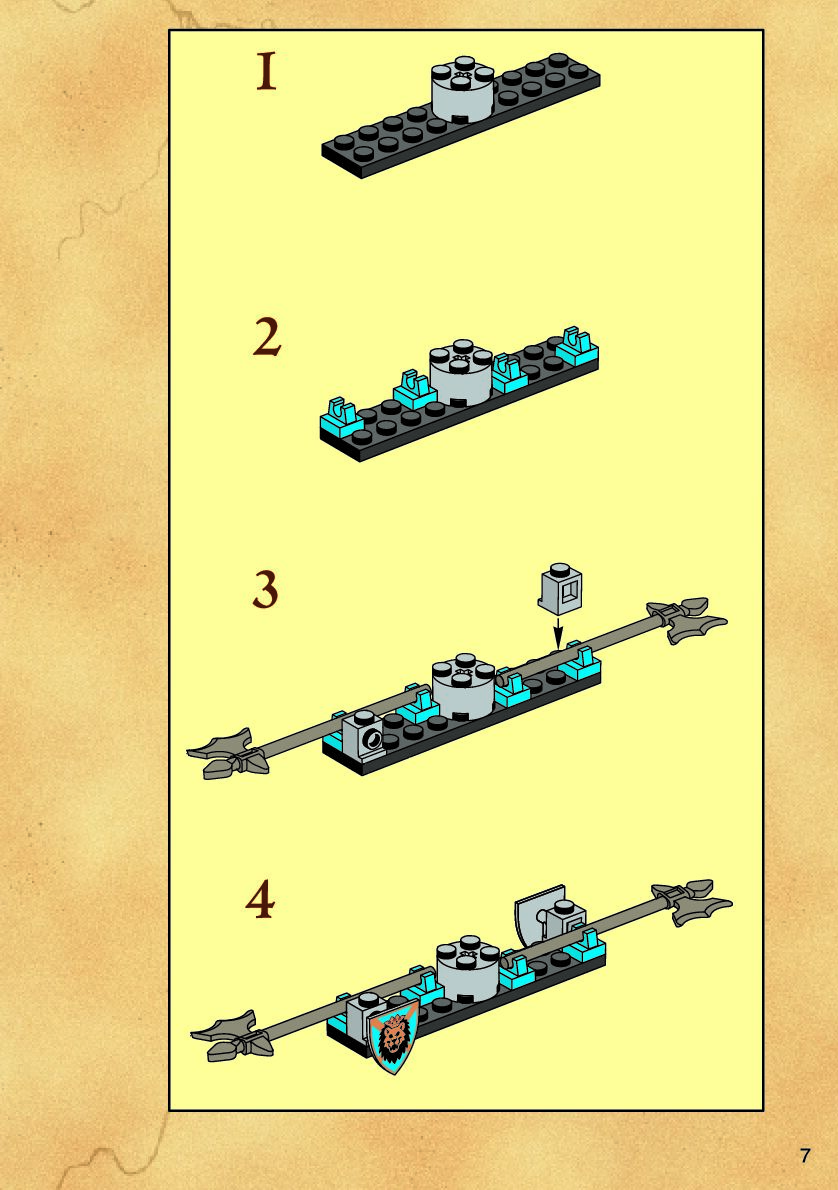 1

2

3

4

7