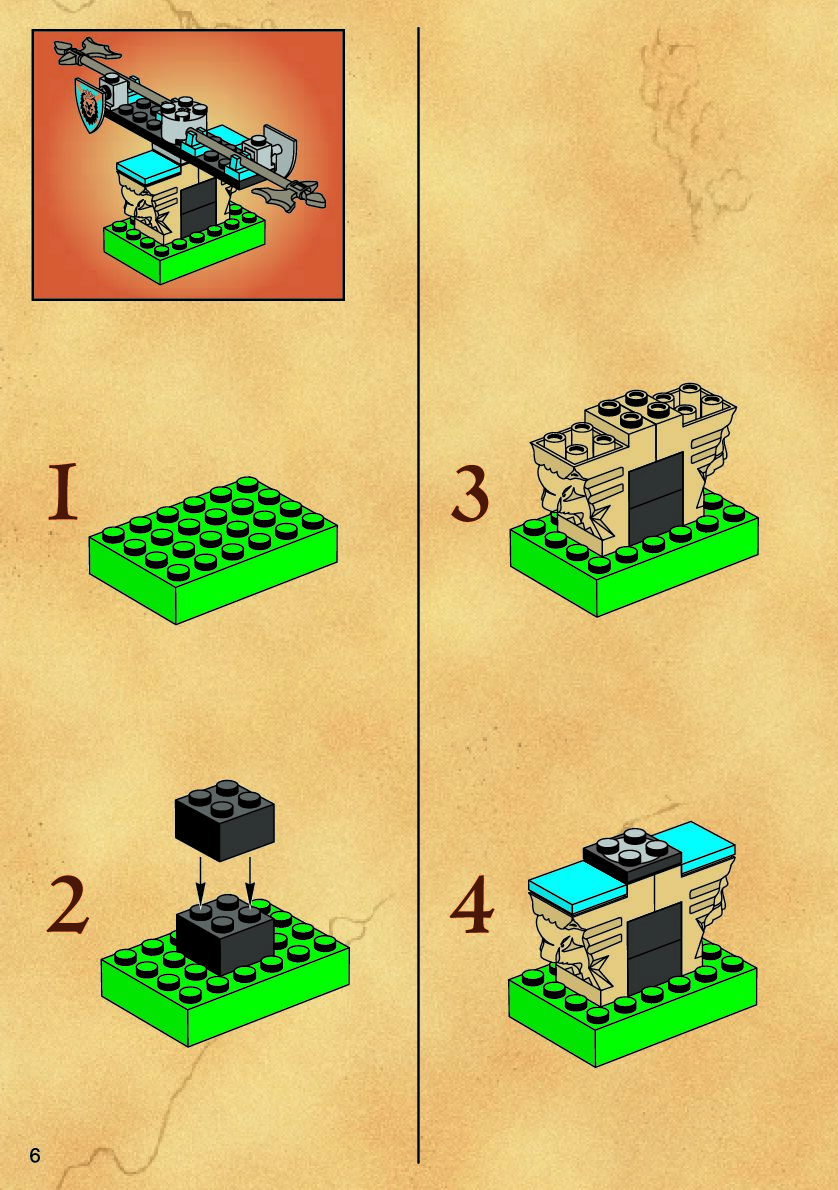 1

2

3

4

6