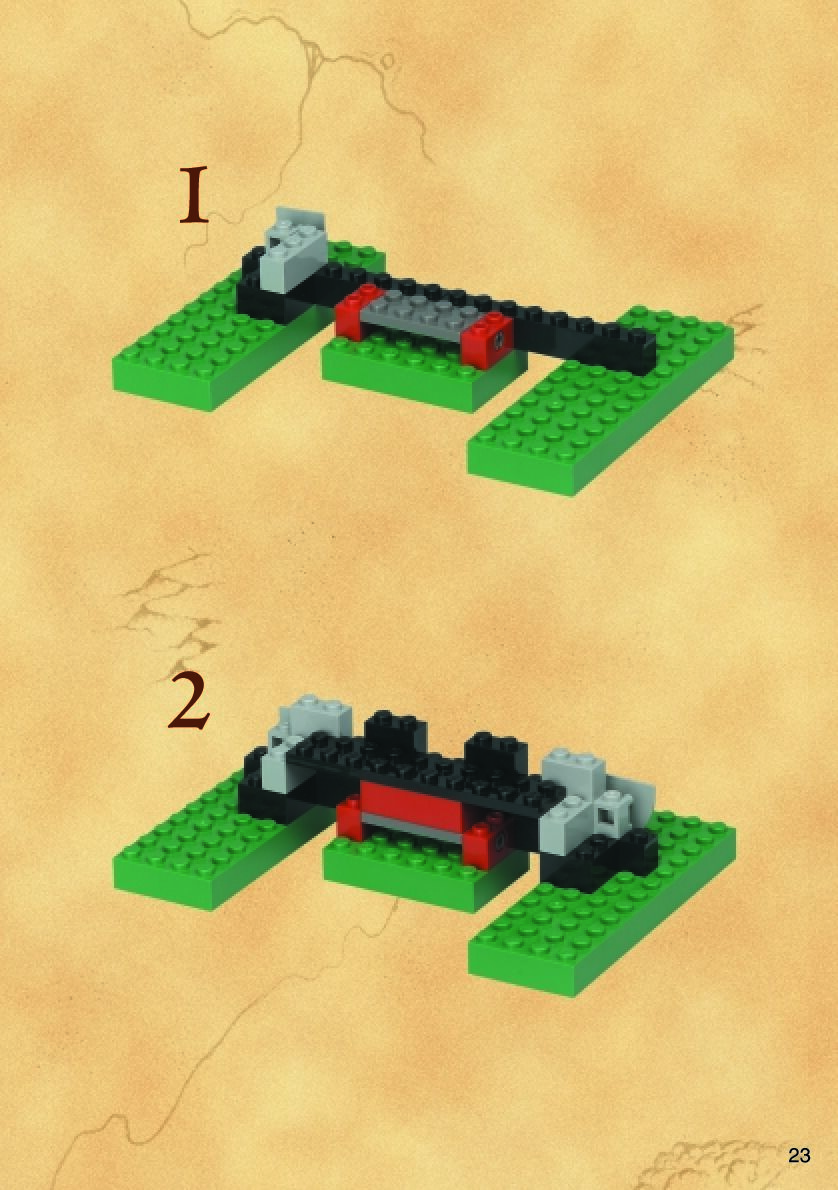 1

2

23