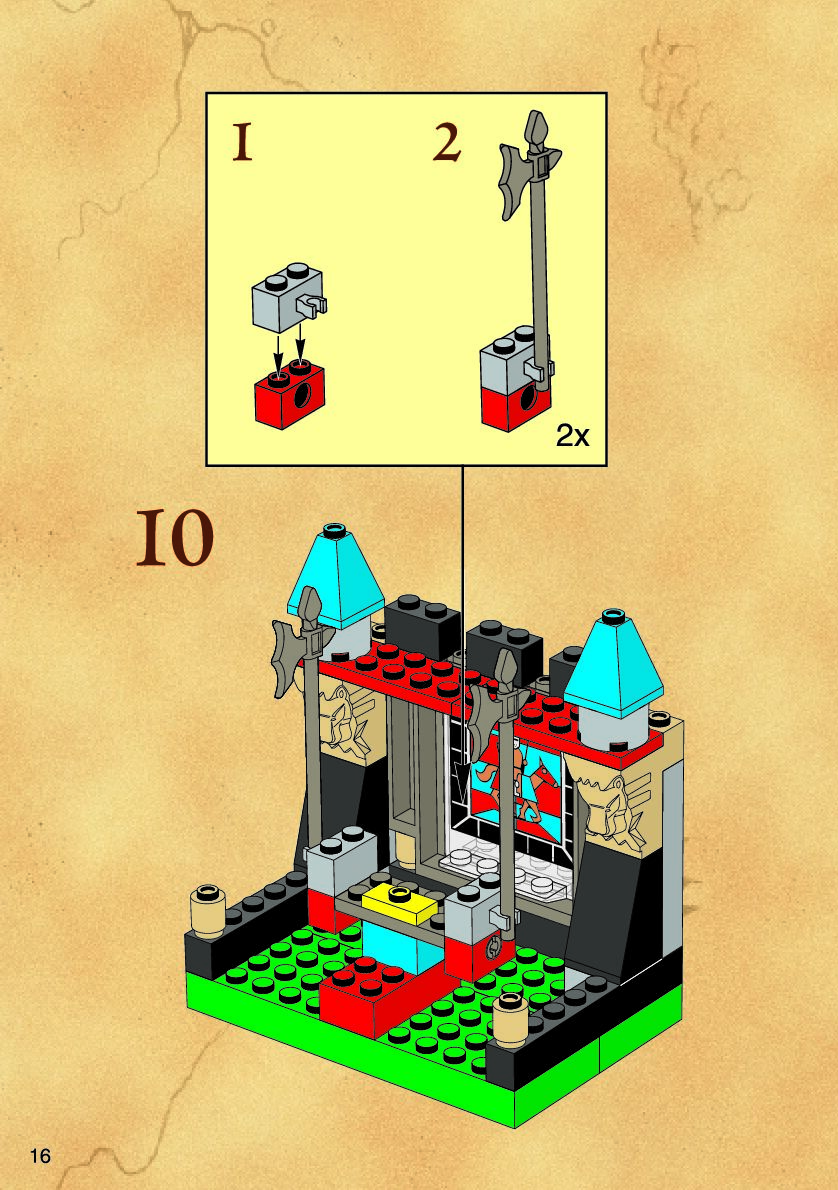 1 2

2x

10

16