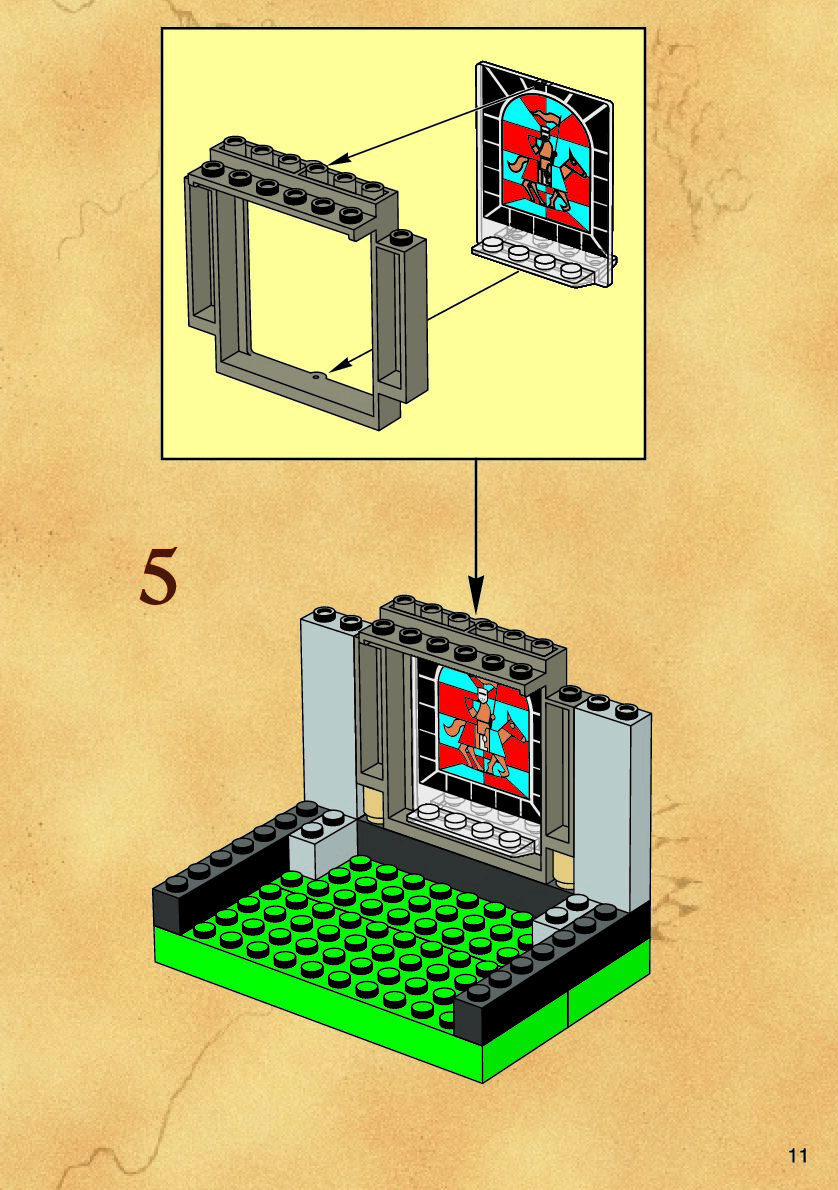 5

11