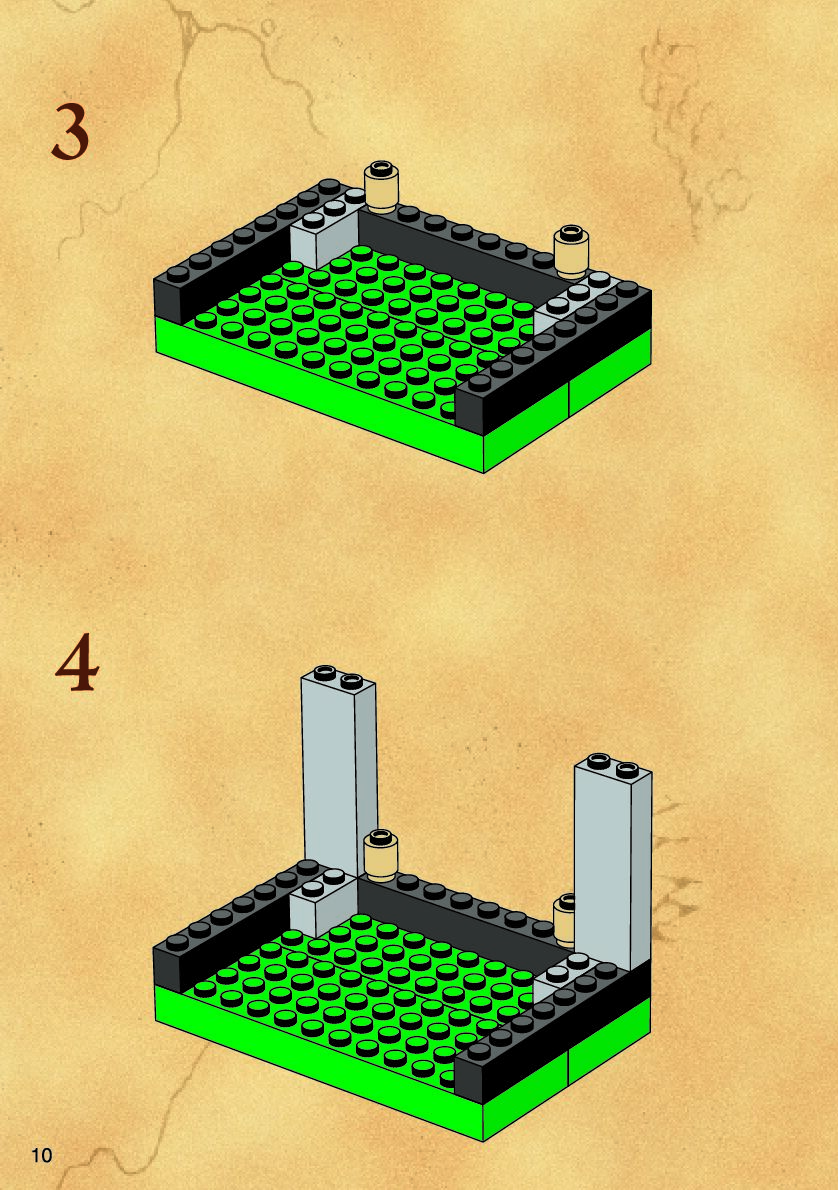 3

4

10