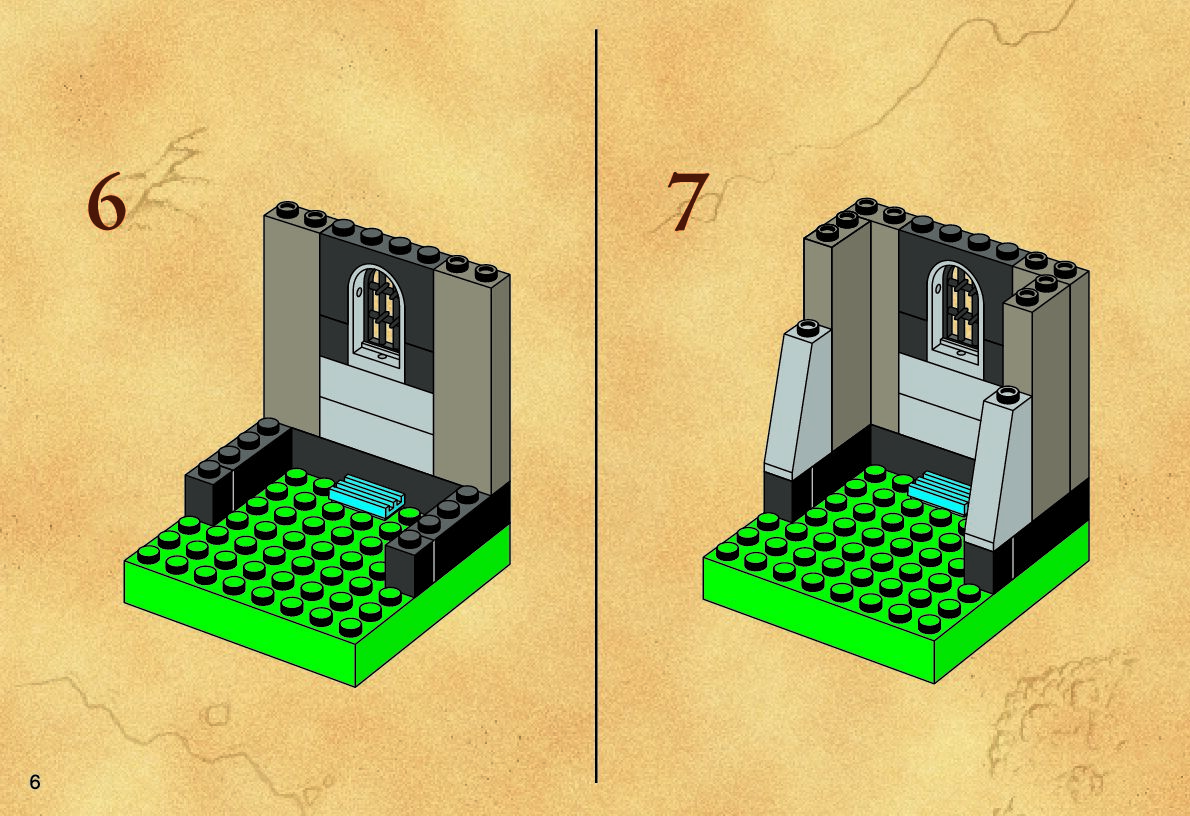 6

7

6