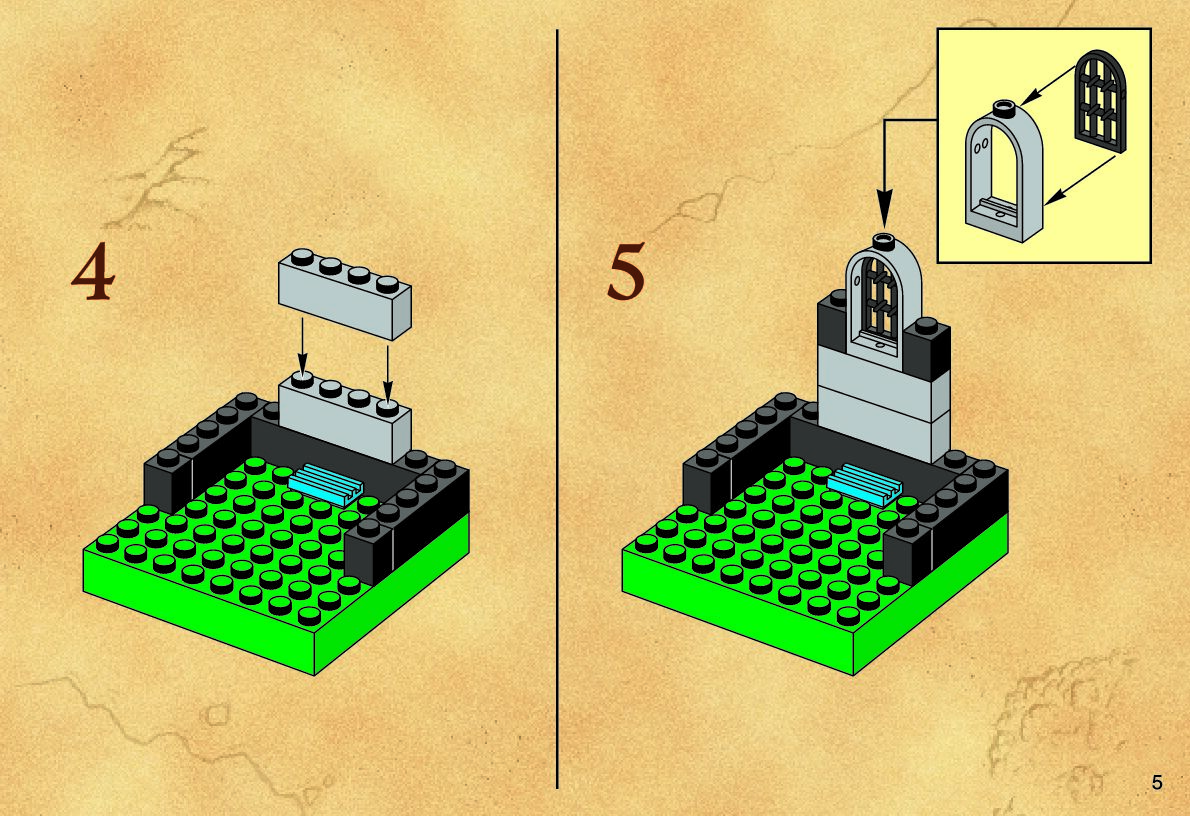 4

5

5