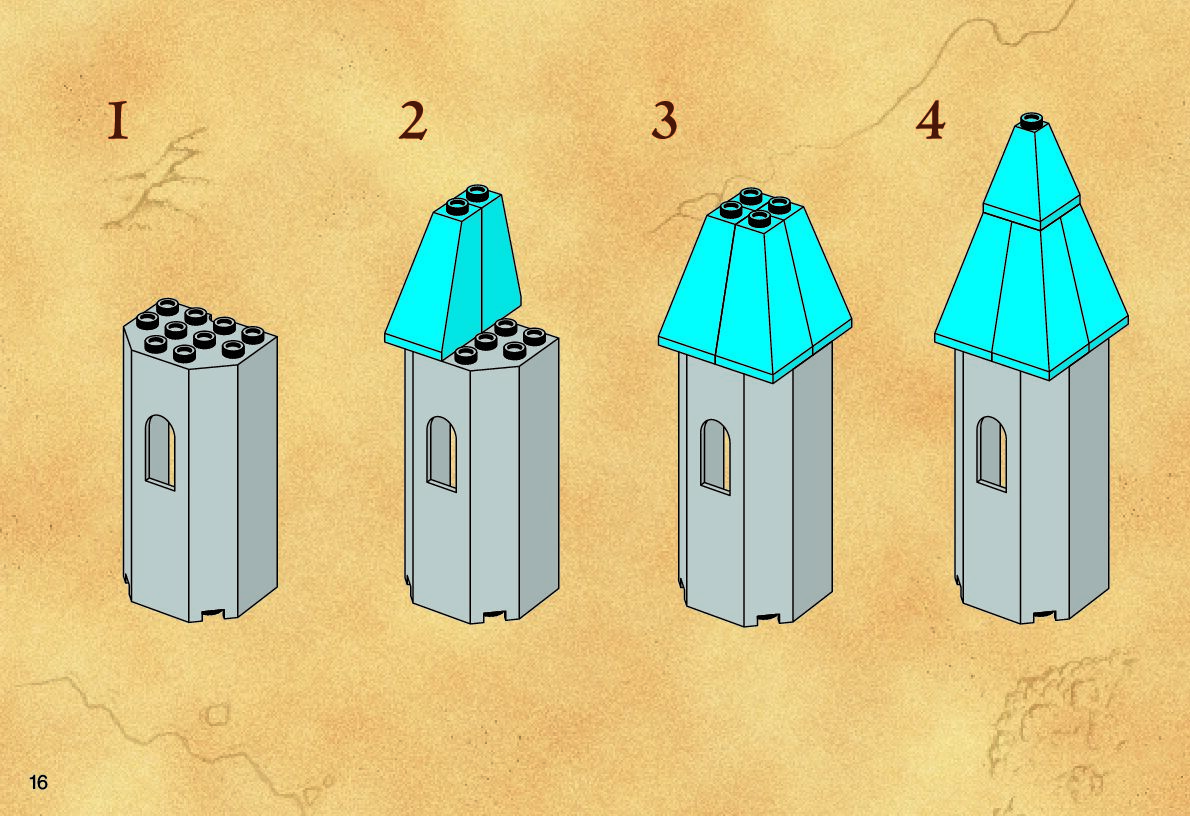 1

2

3

4

16