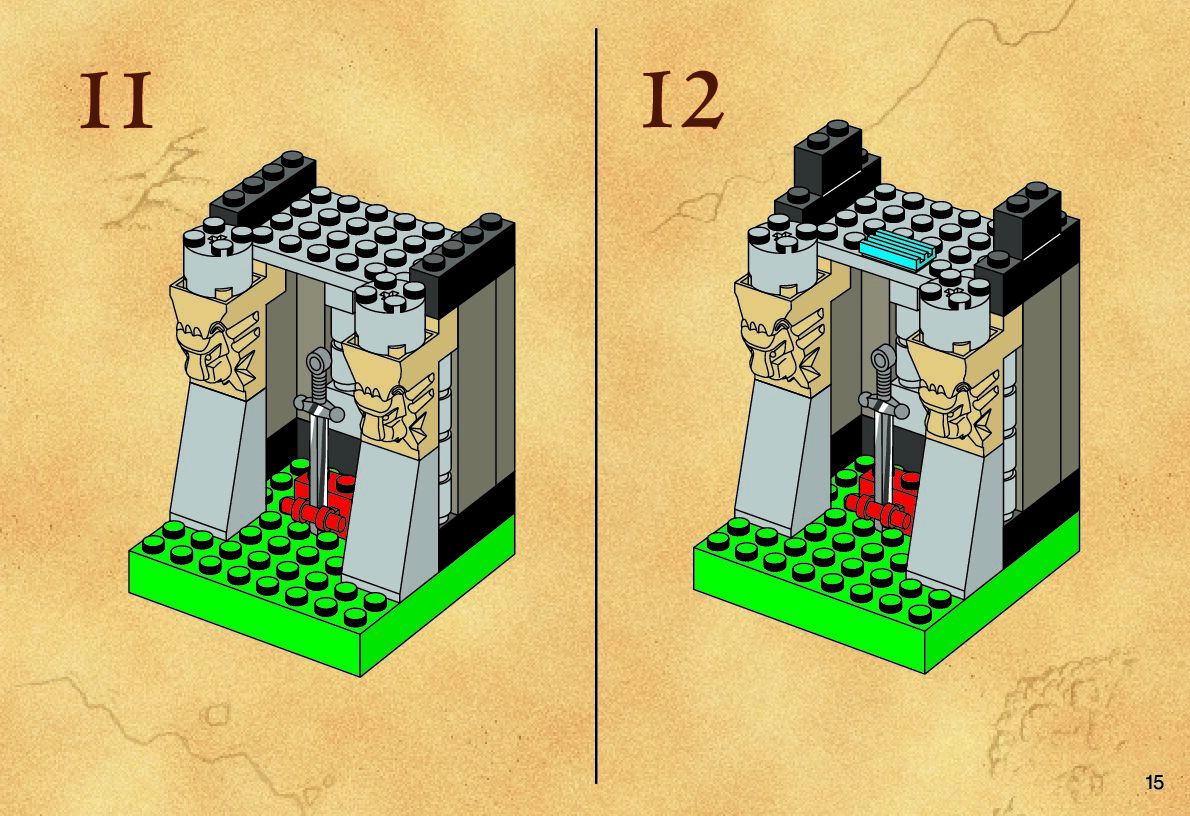 11

12

15