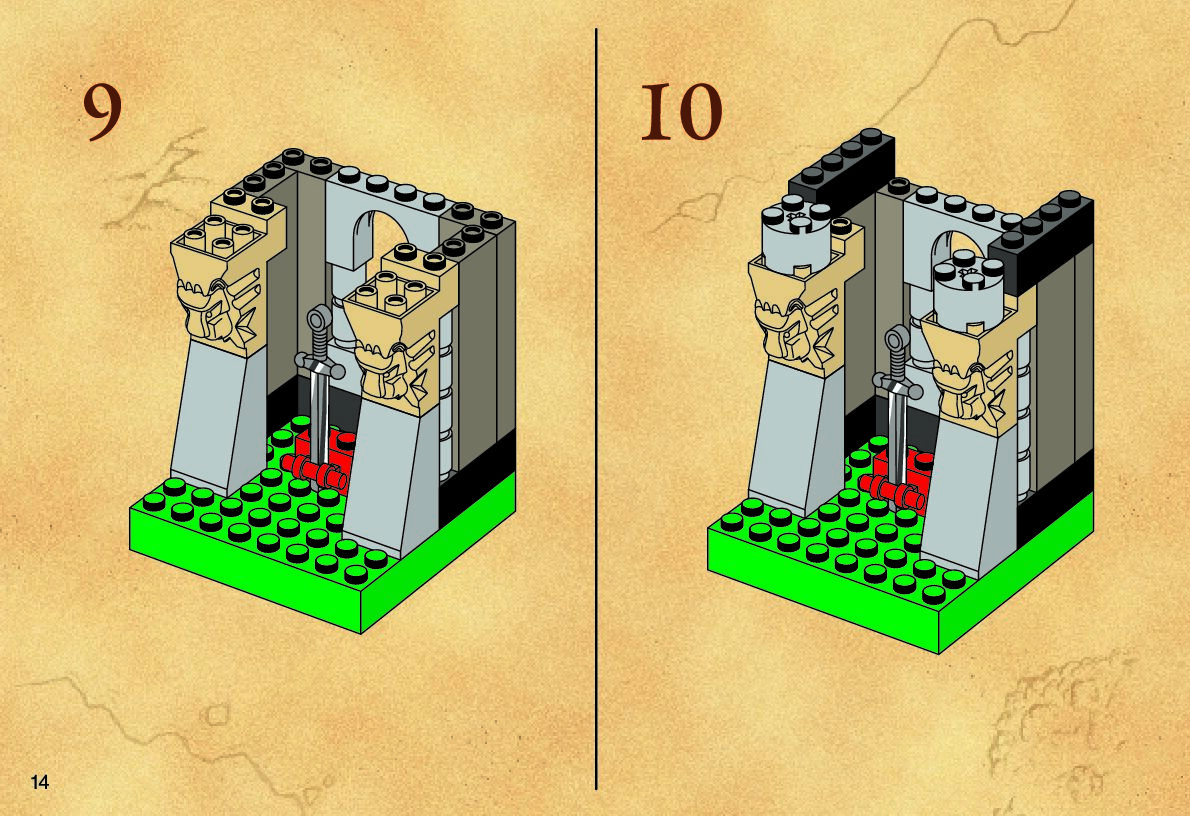 9

10

14