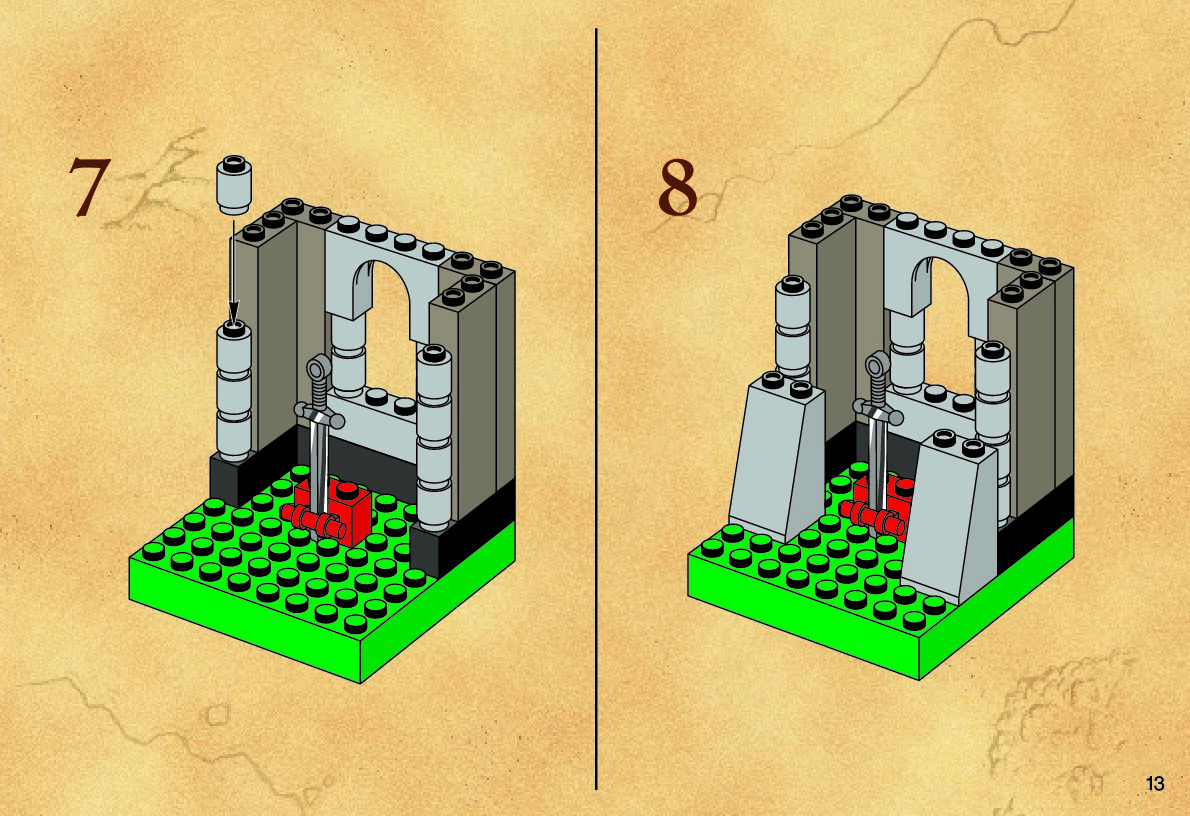 7

8

13