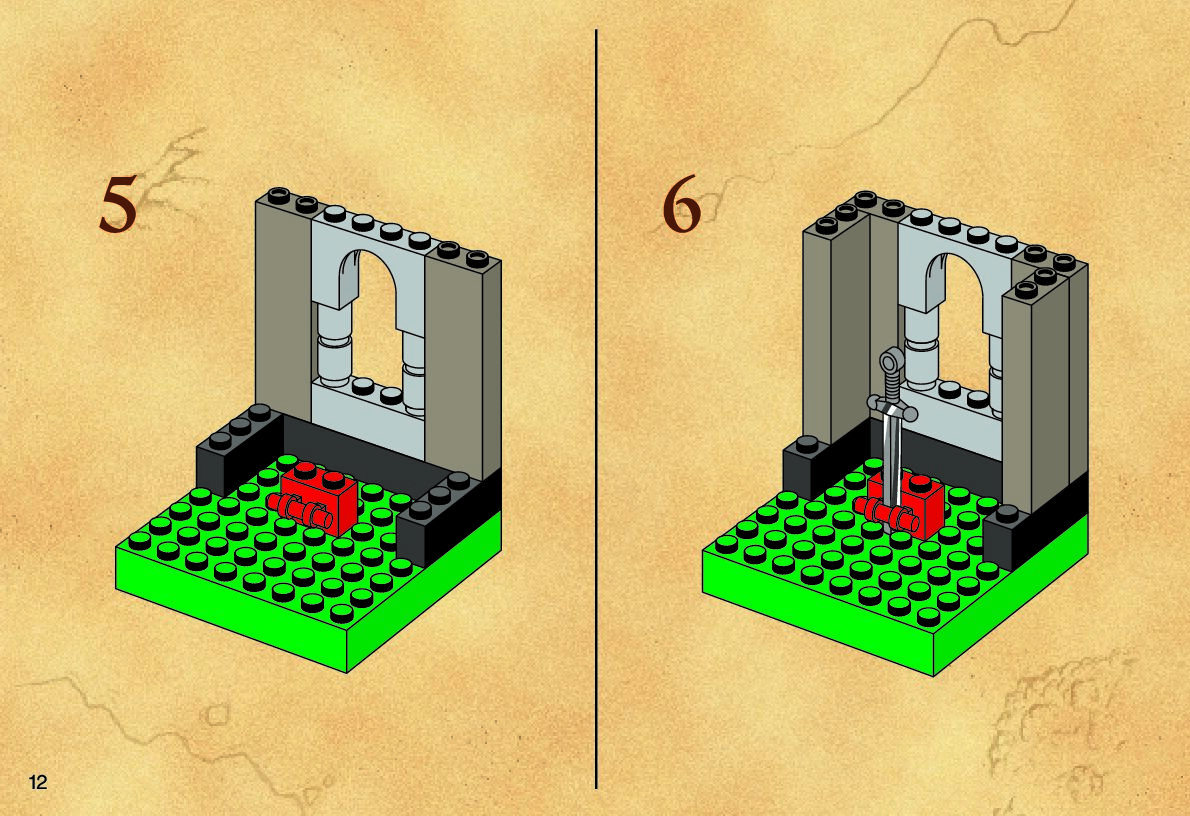 5

6

12