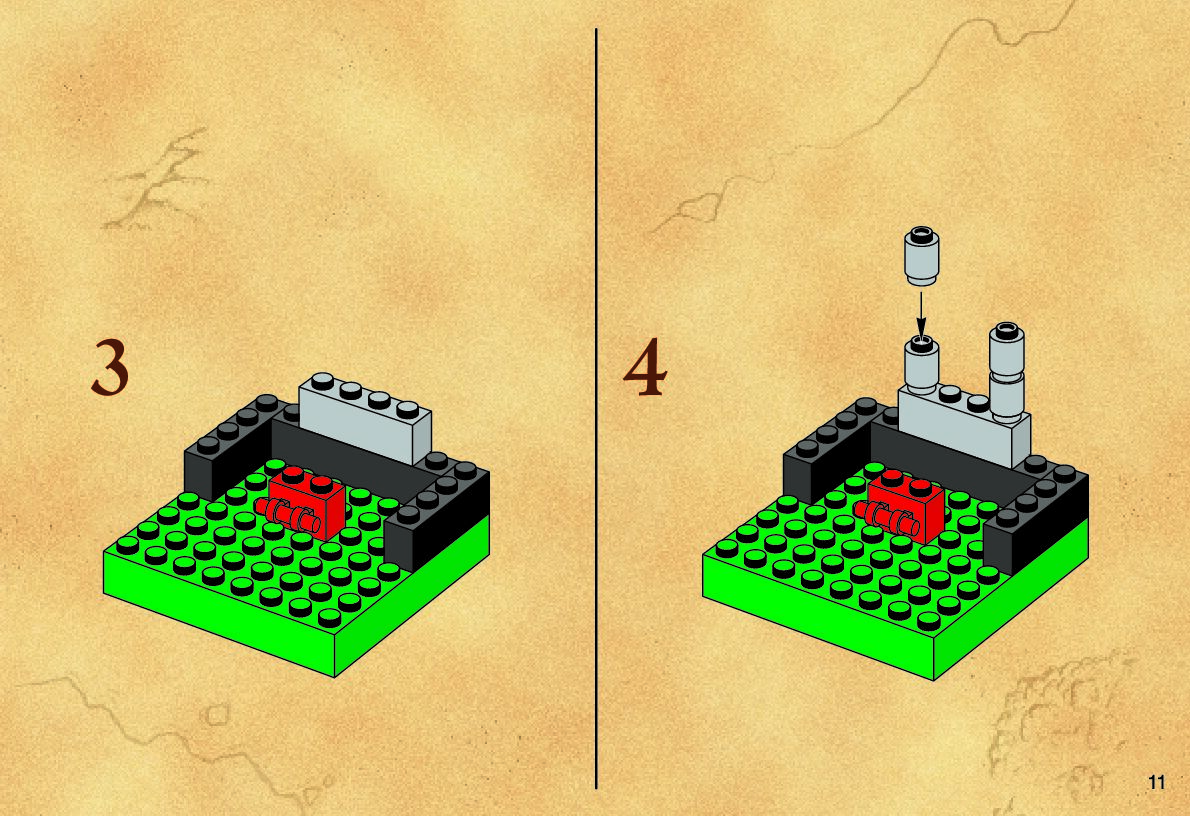 3

4

11