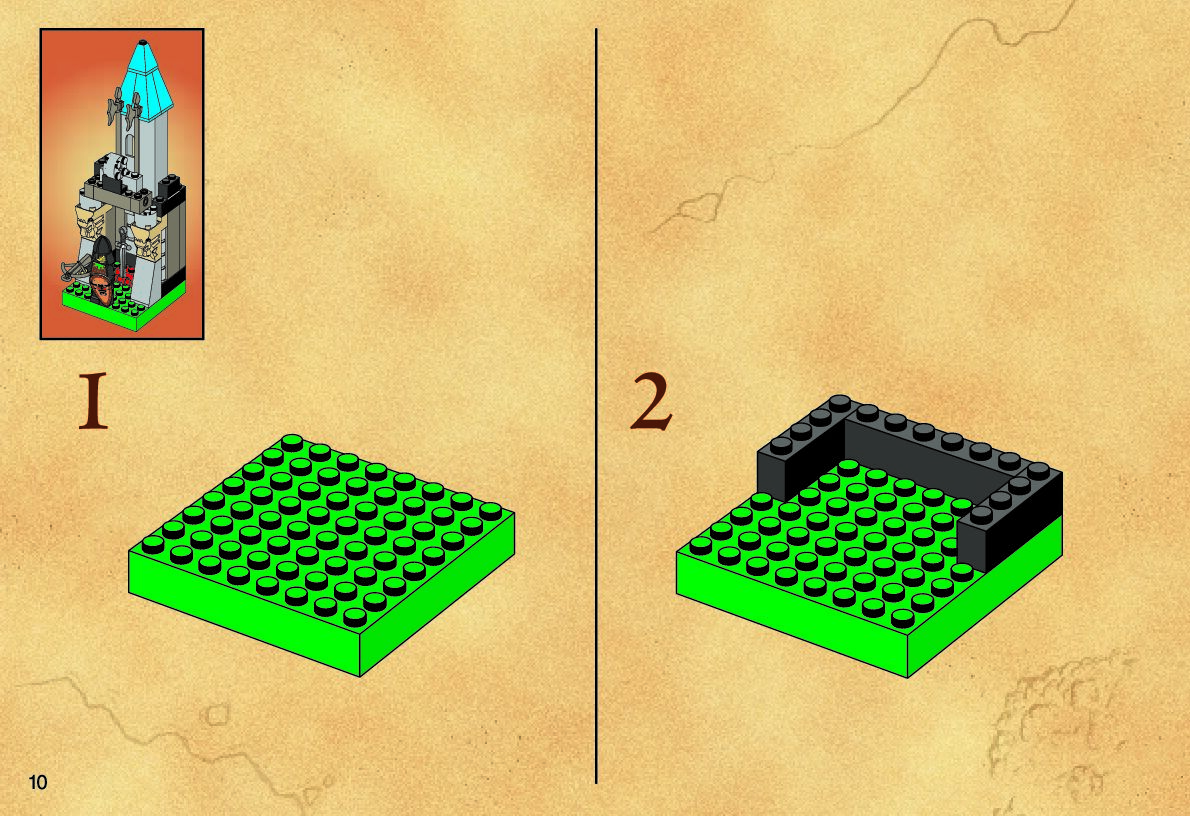 1

2

10