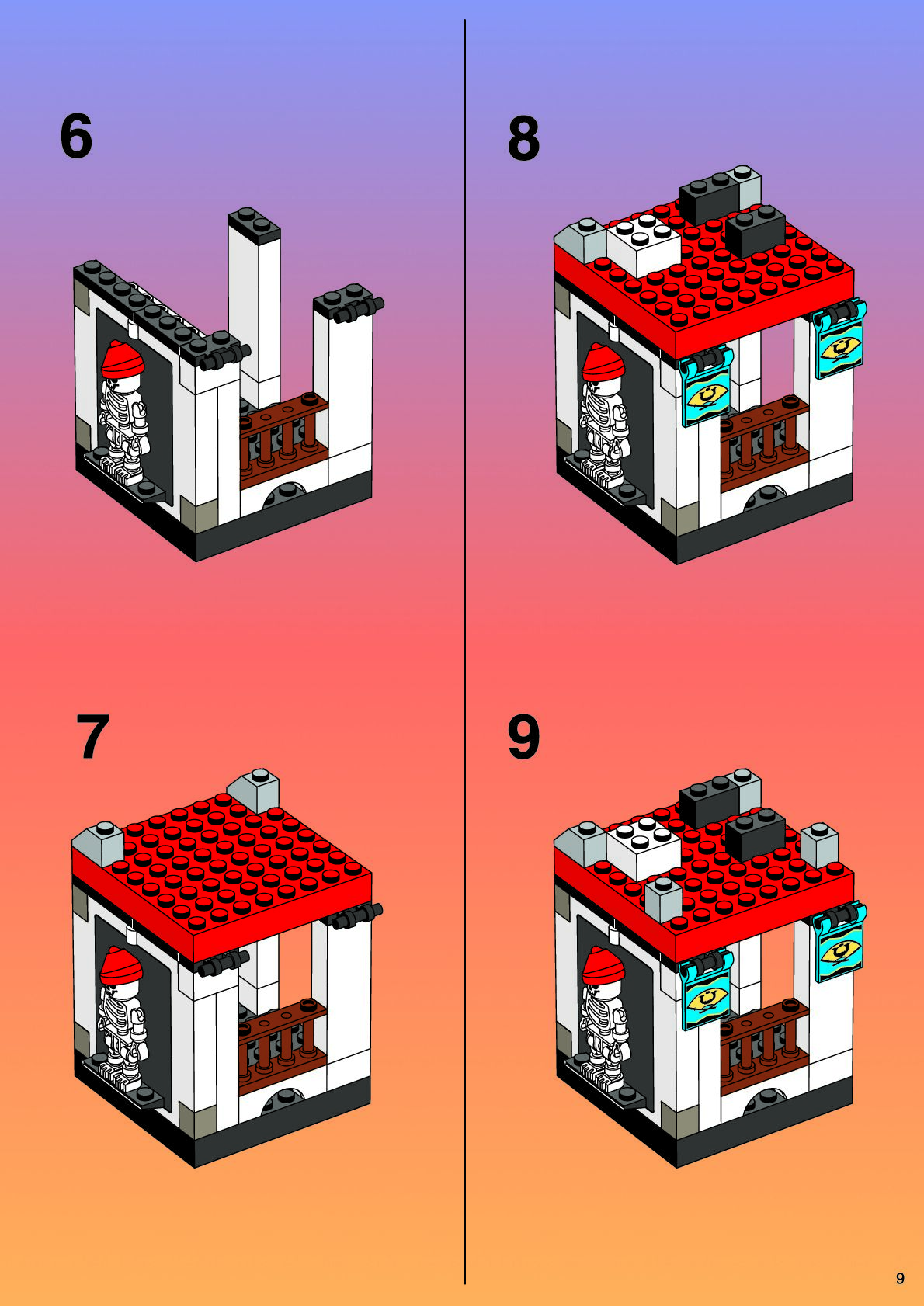 6

7

8

9

9