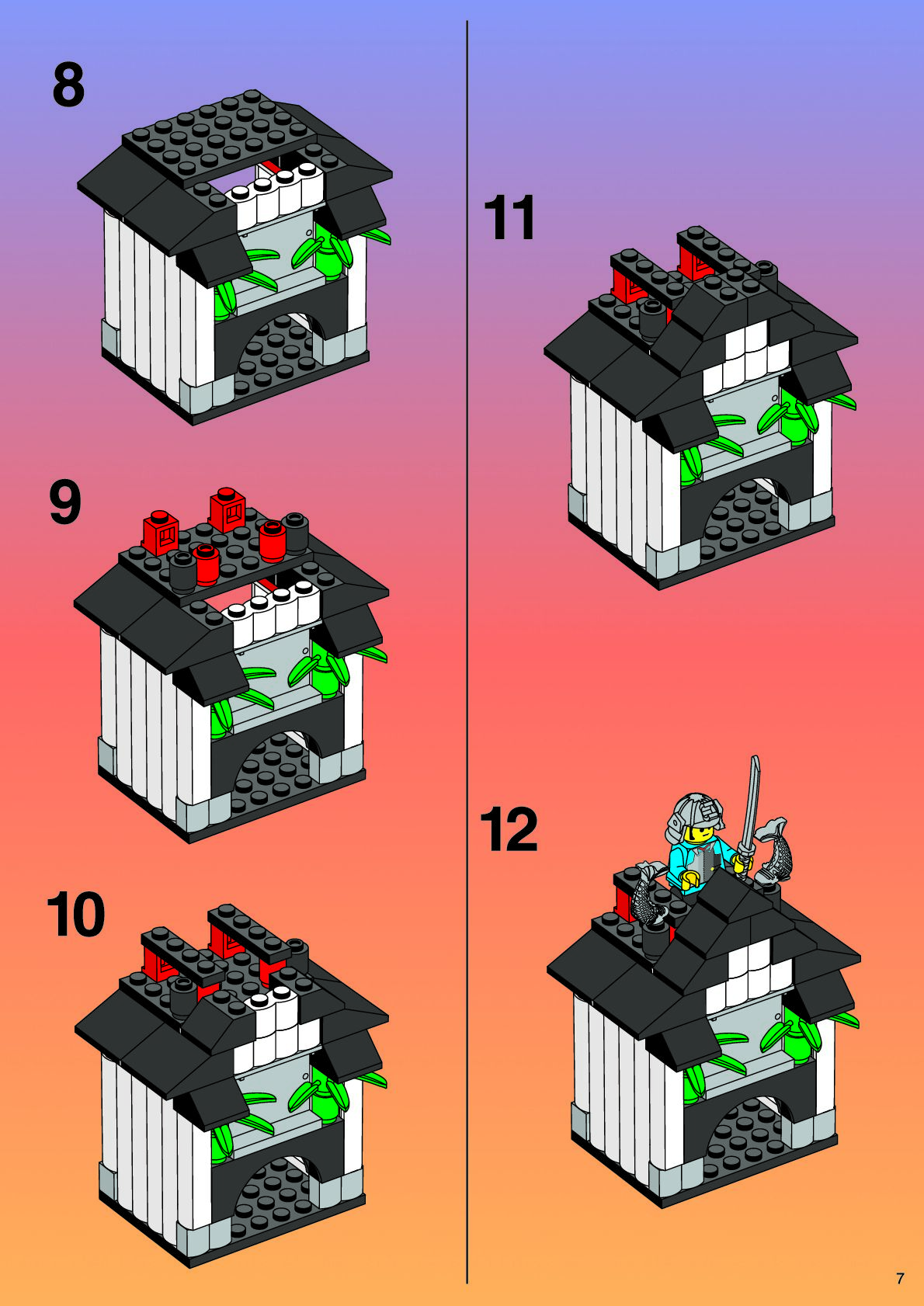 8

9

10

11

12

7