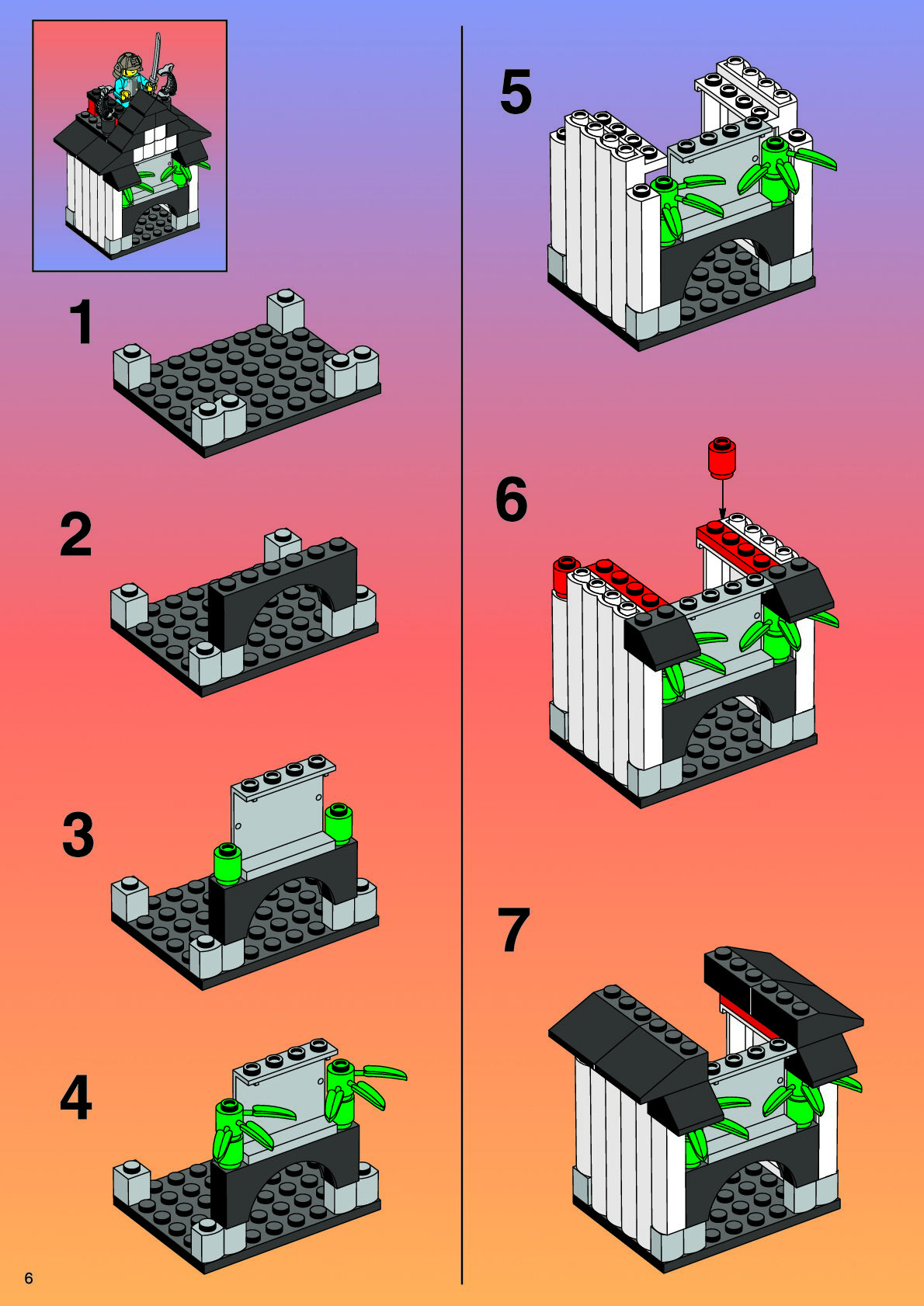 1

2

3

4

5

6

7

6