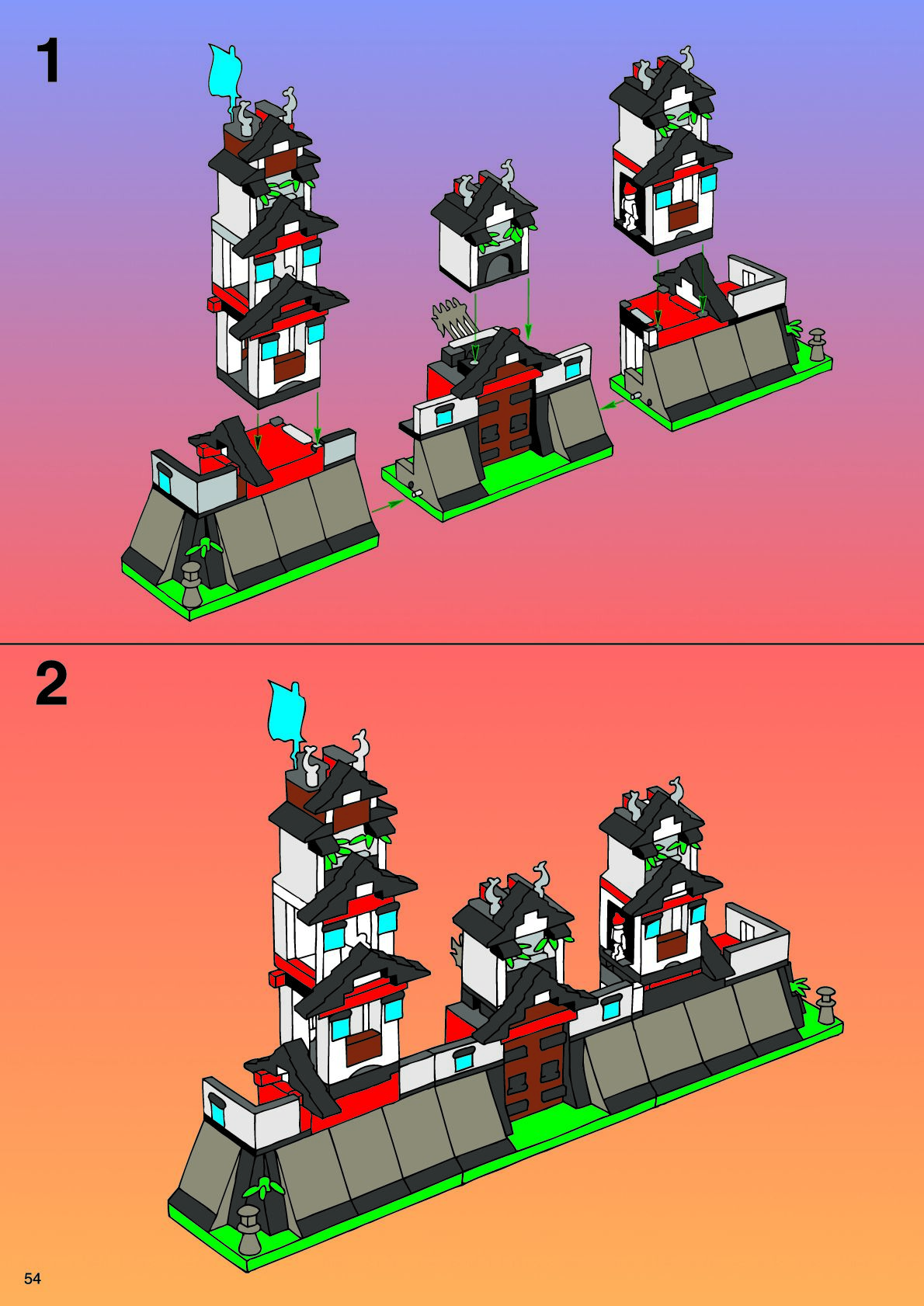 1

2

54