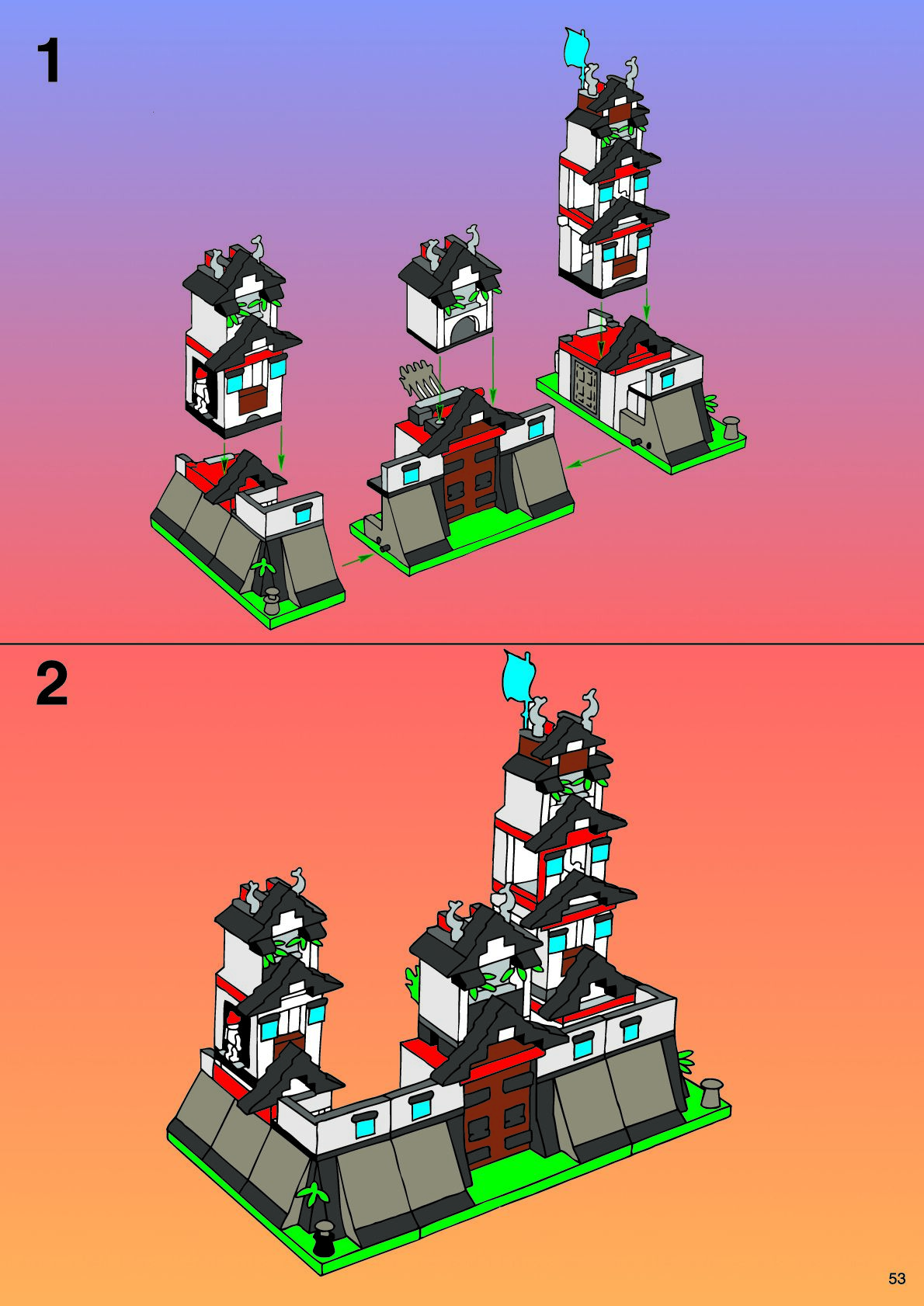 1

2

53