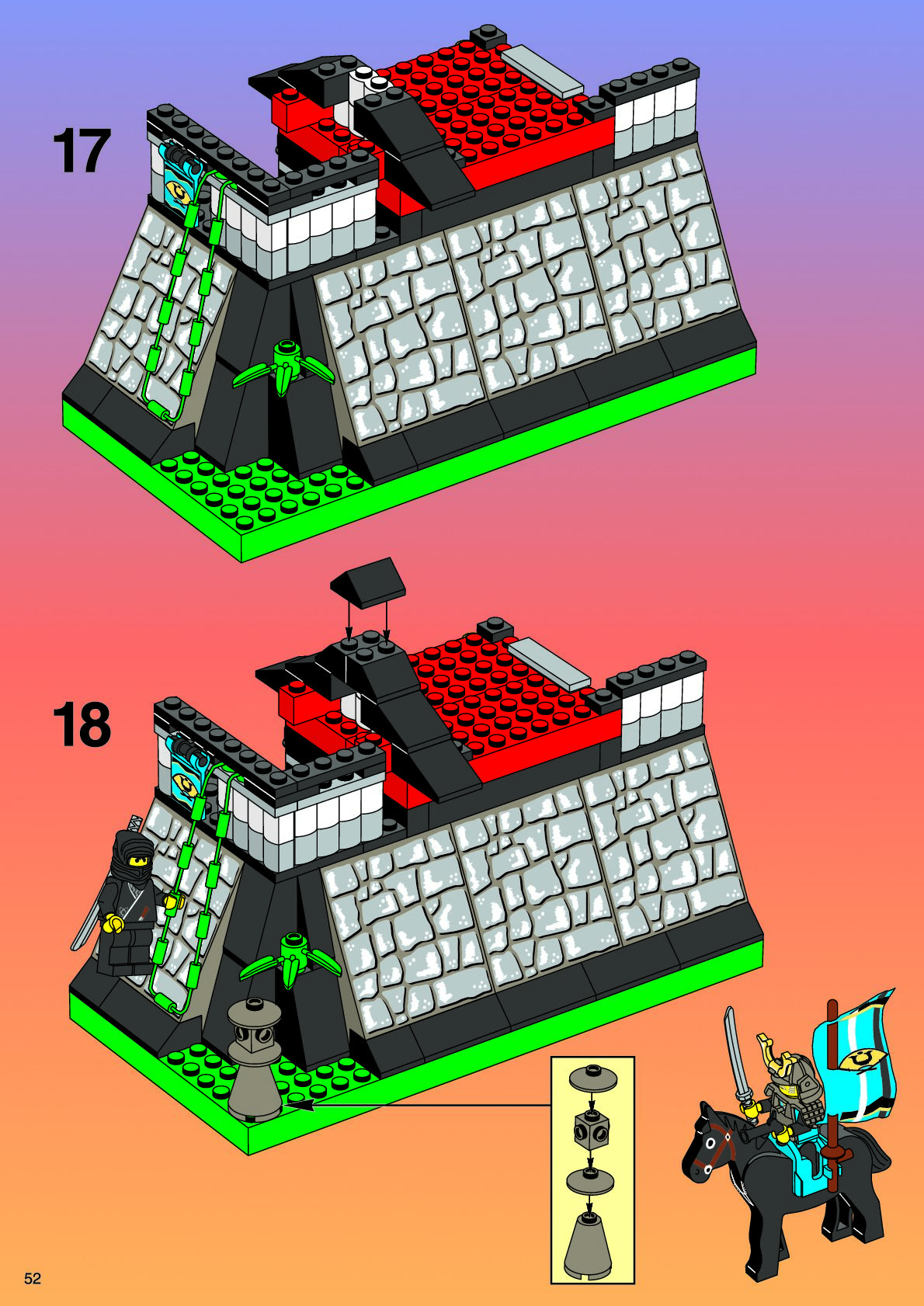 17

18

52